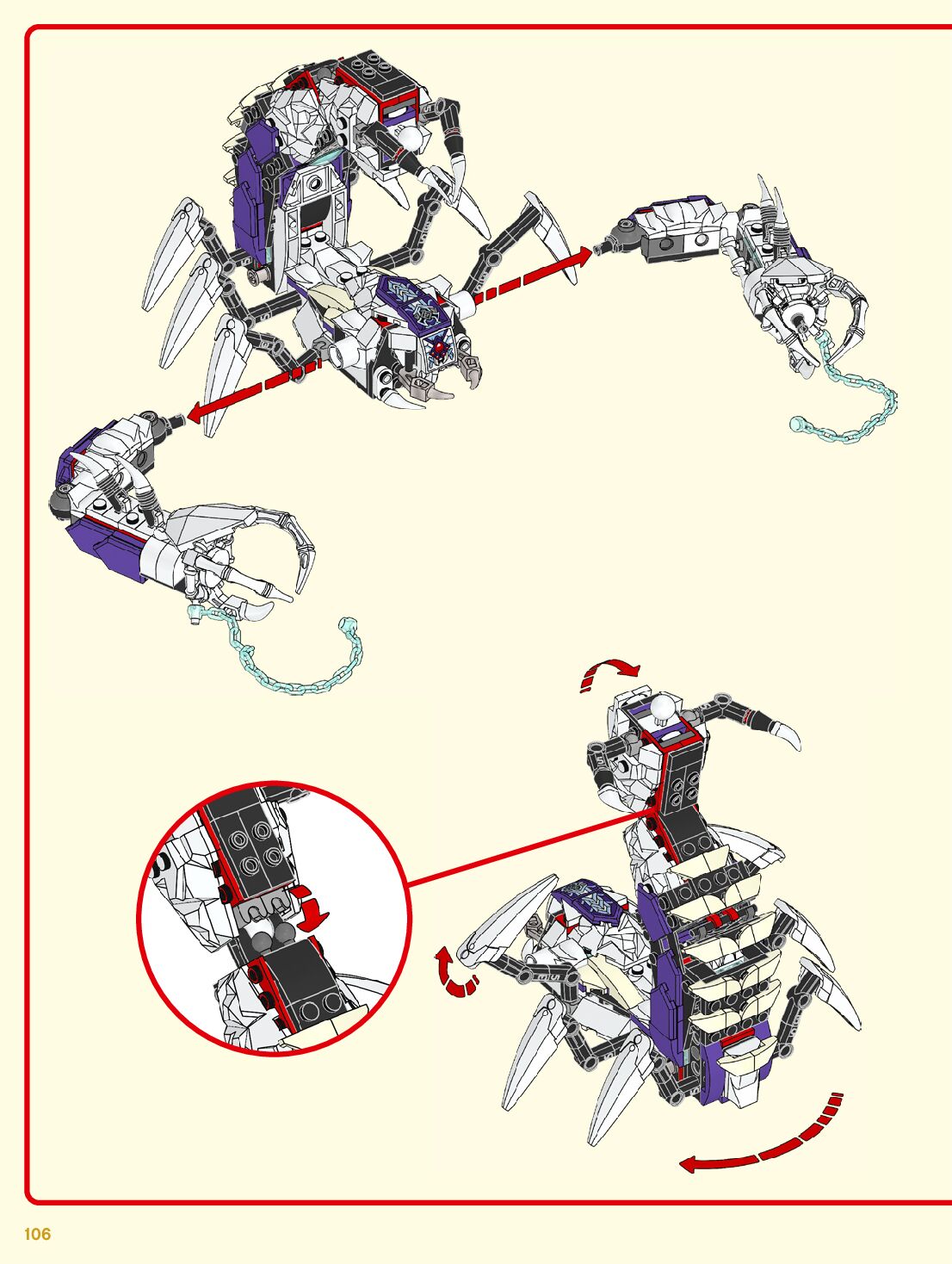 106