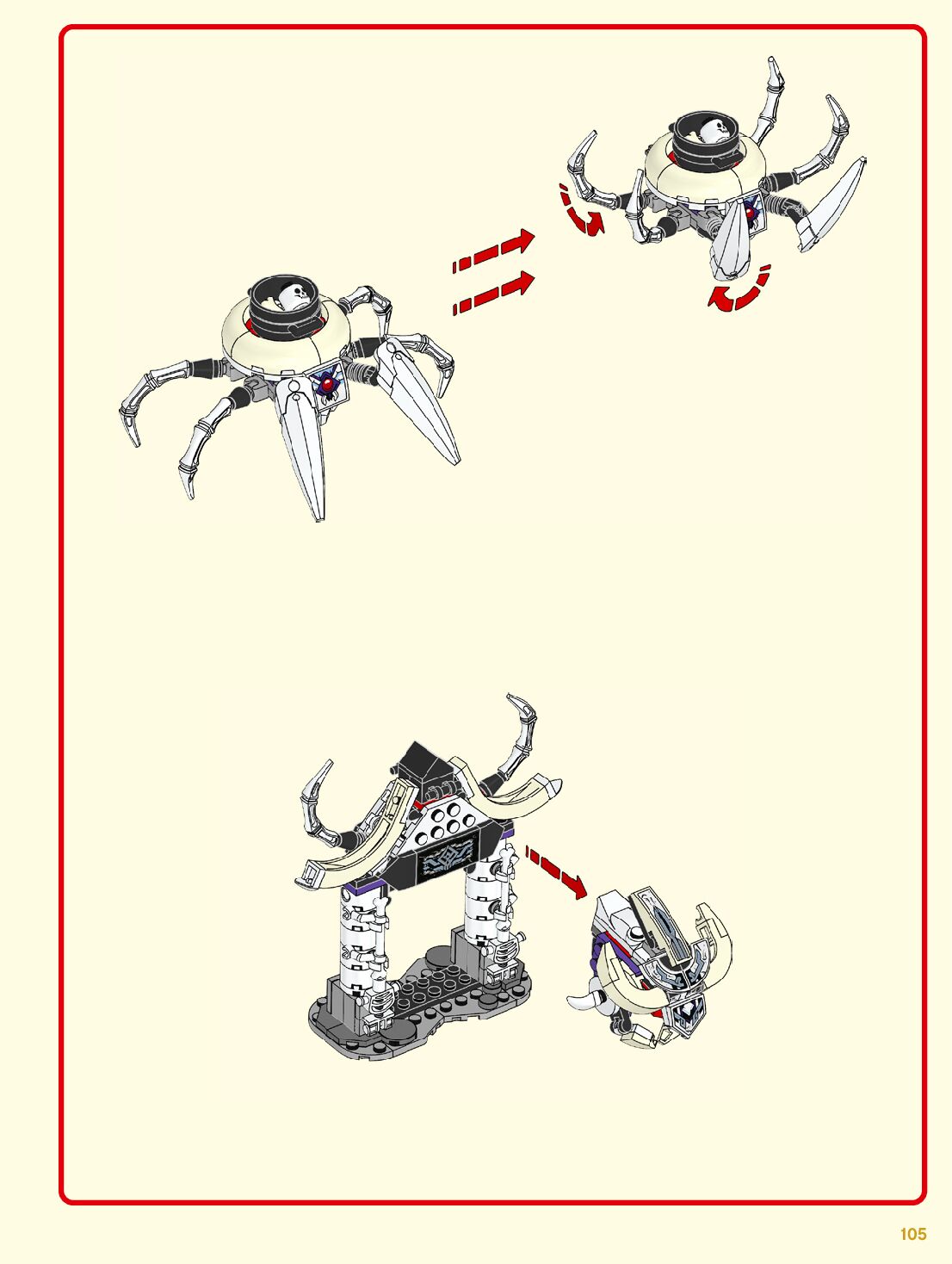 105