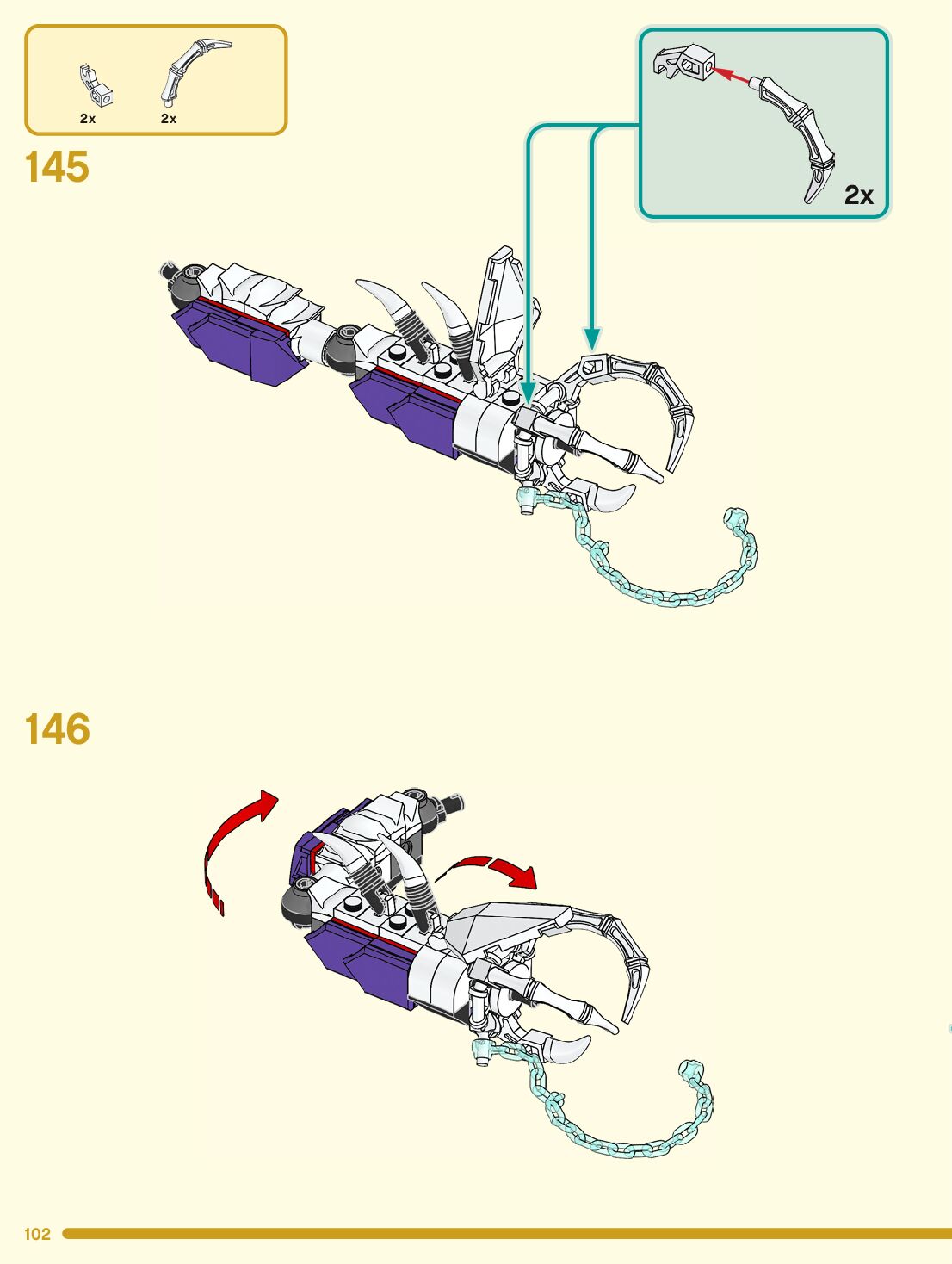 2x
2x

145

2x

146

102