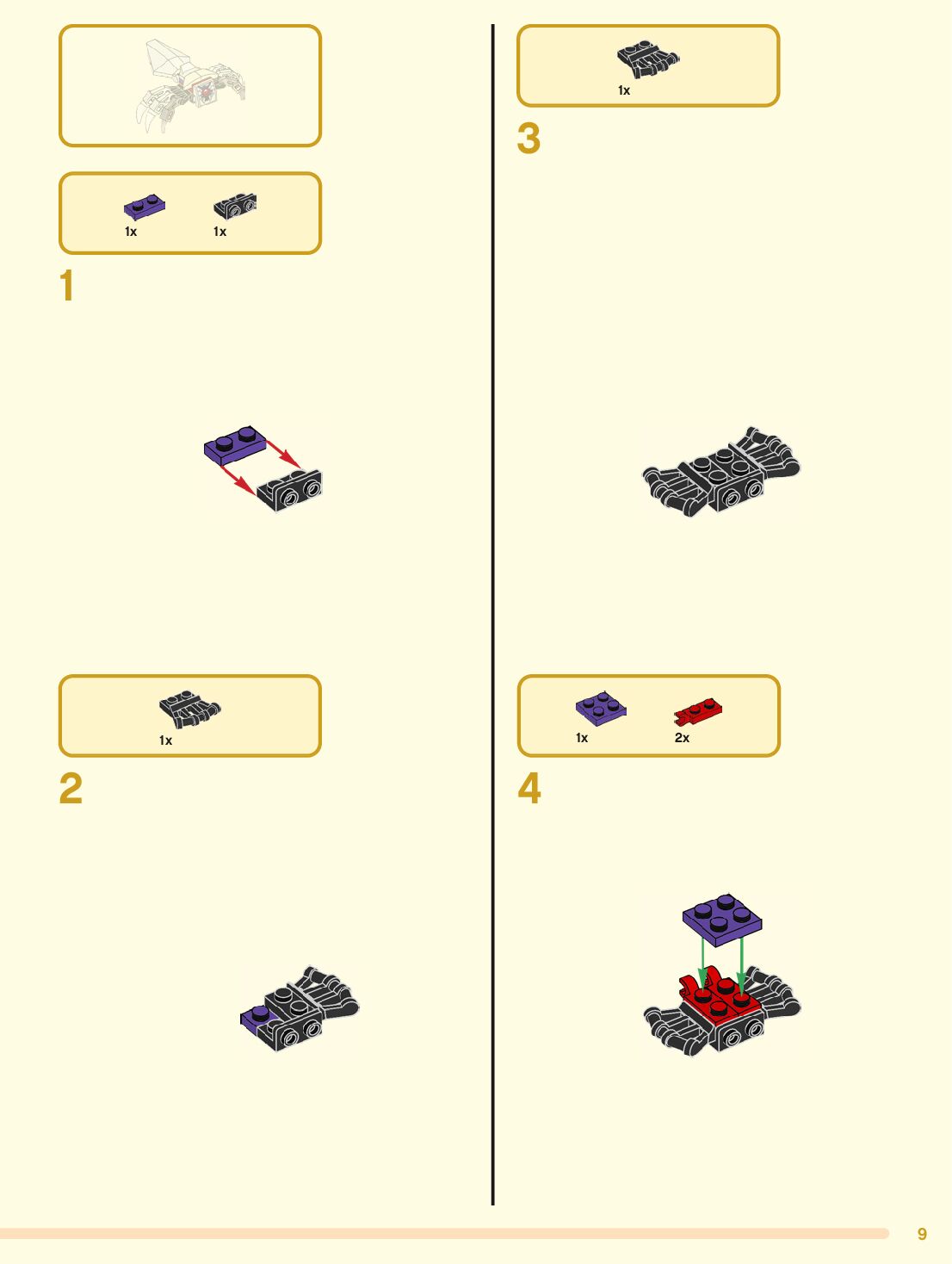 1x 1x

1

1x

2

1x

3

1x 2x

4

9