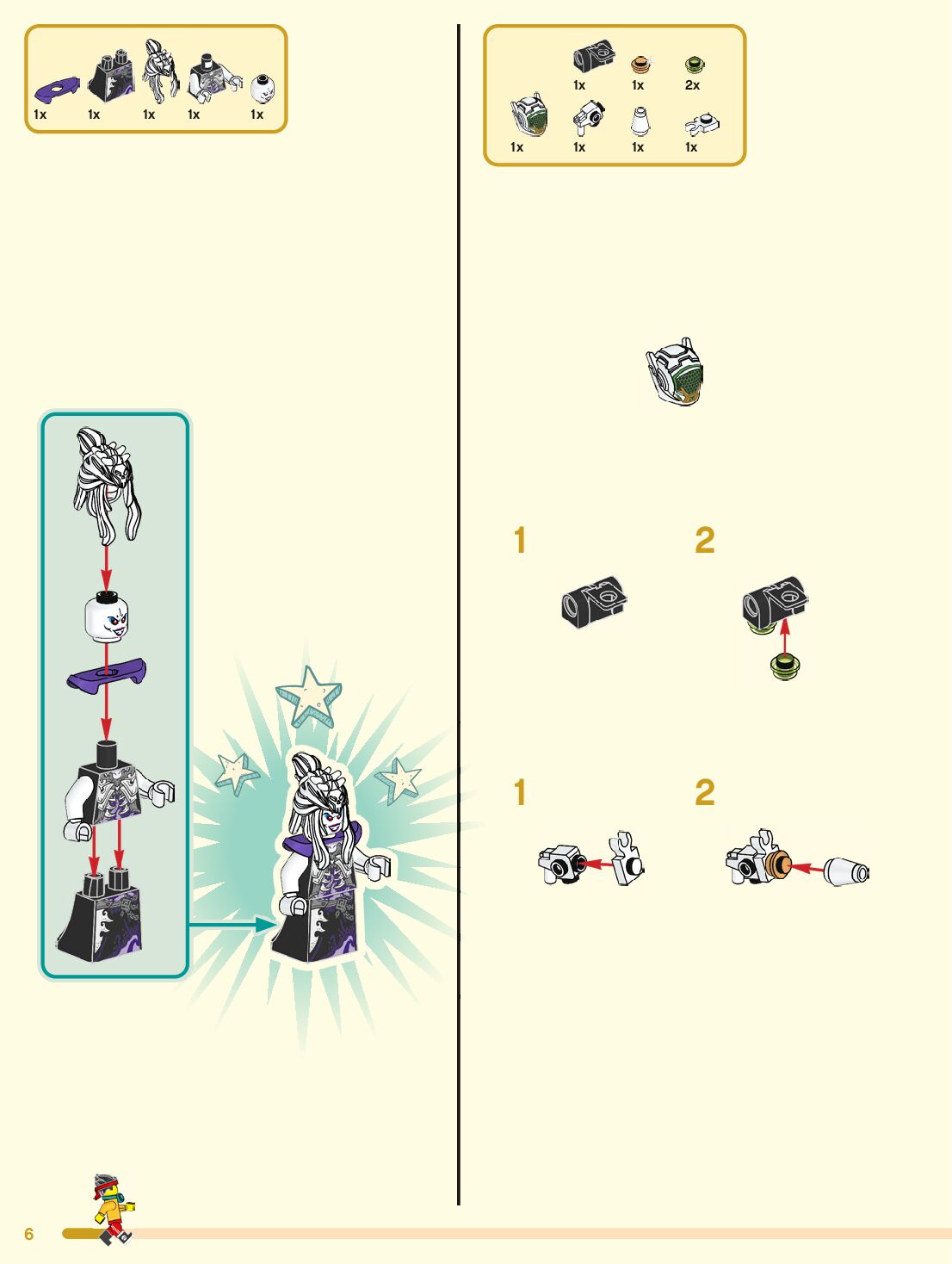 1x 1x 1x 1x 1x

1x 1x 2x
1x 1x 1x 1x

1

2

1

2

6