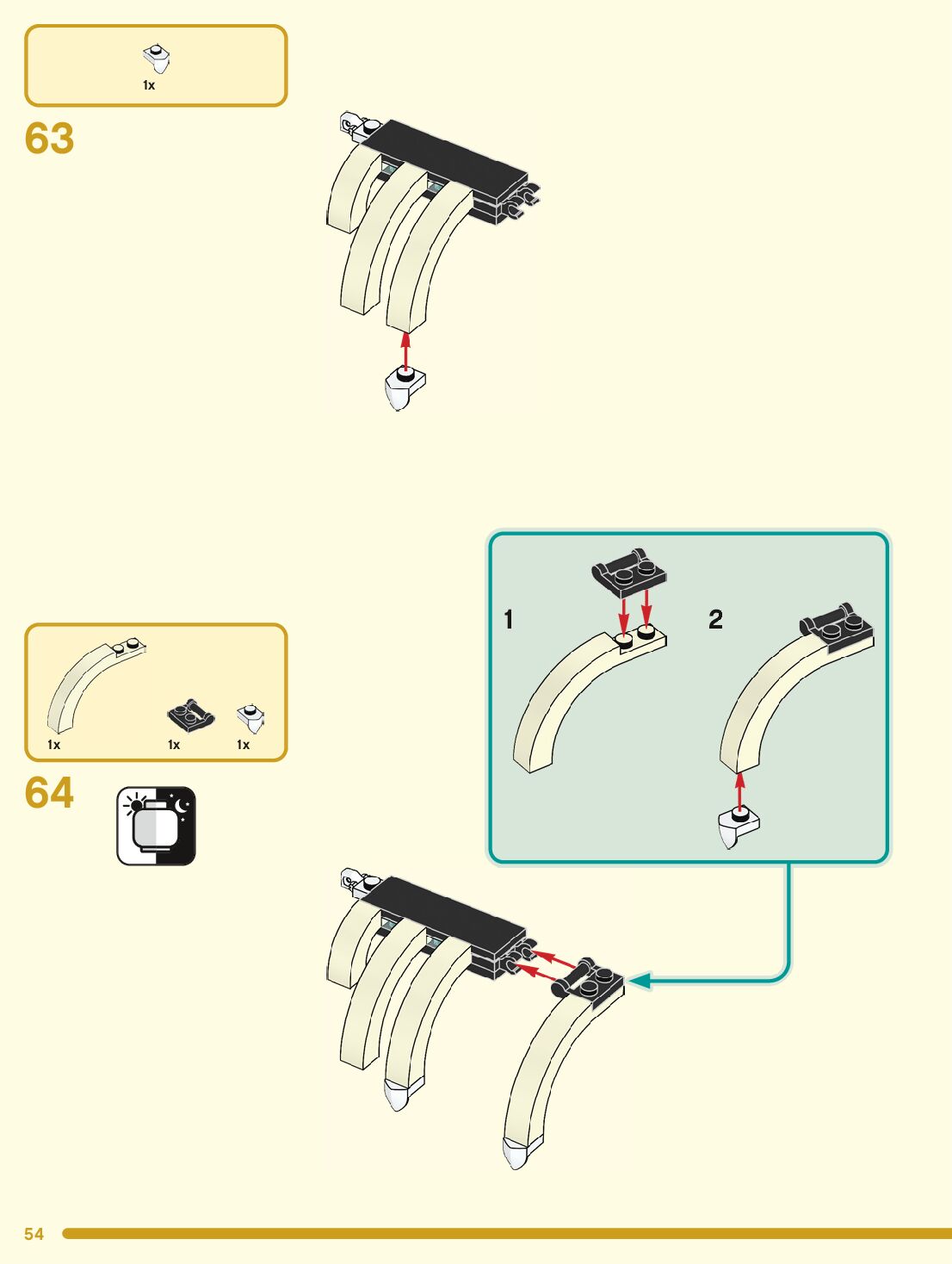 1x

63

1x 1x 1x

64

1

2

54