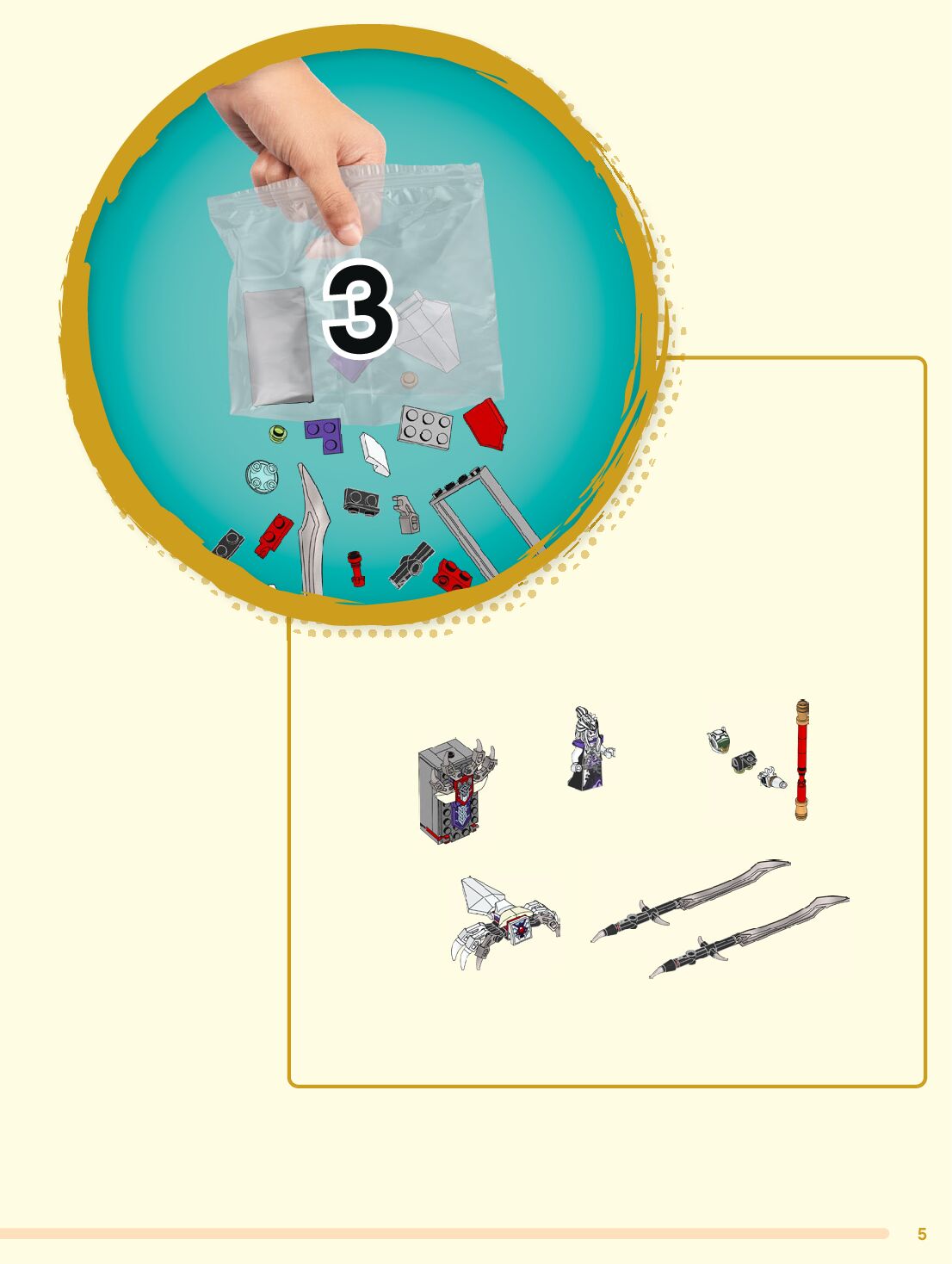 3

5