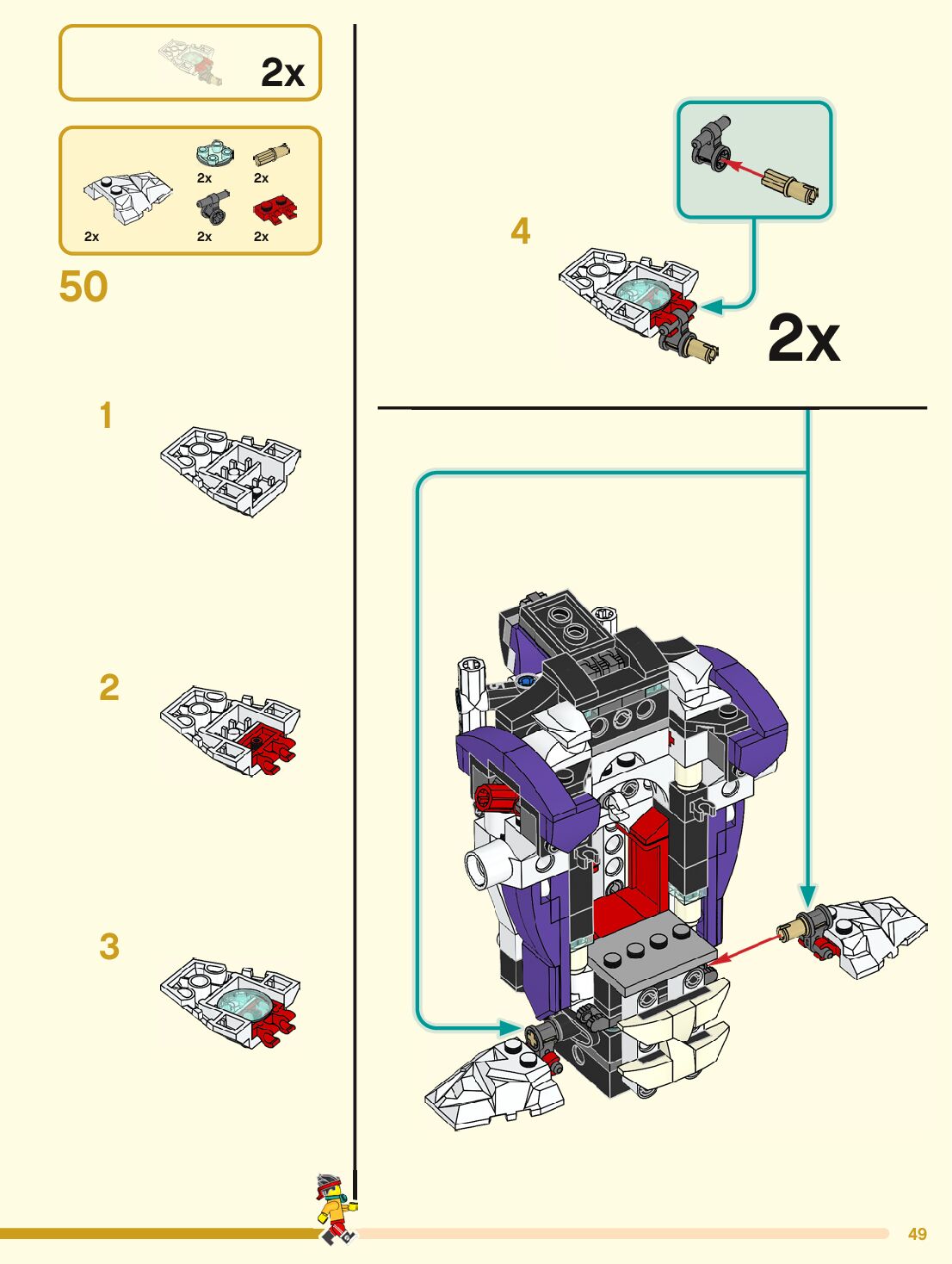 2x

2x
2x
2x
2x
2x

50

1

2

3

4

2x

49