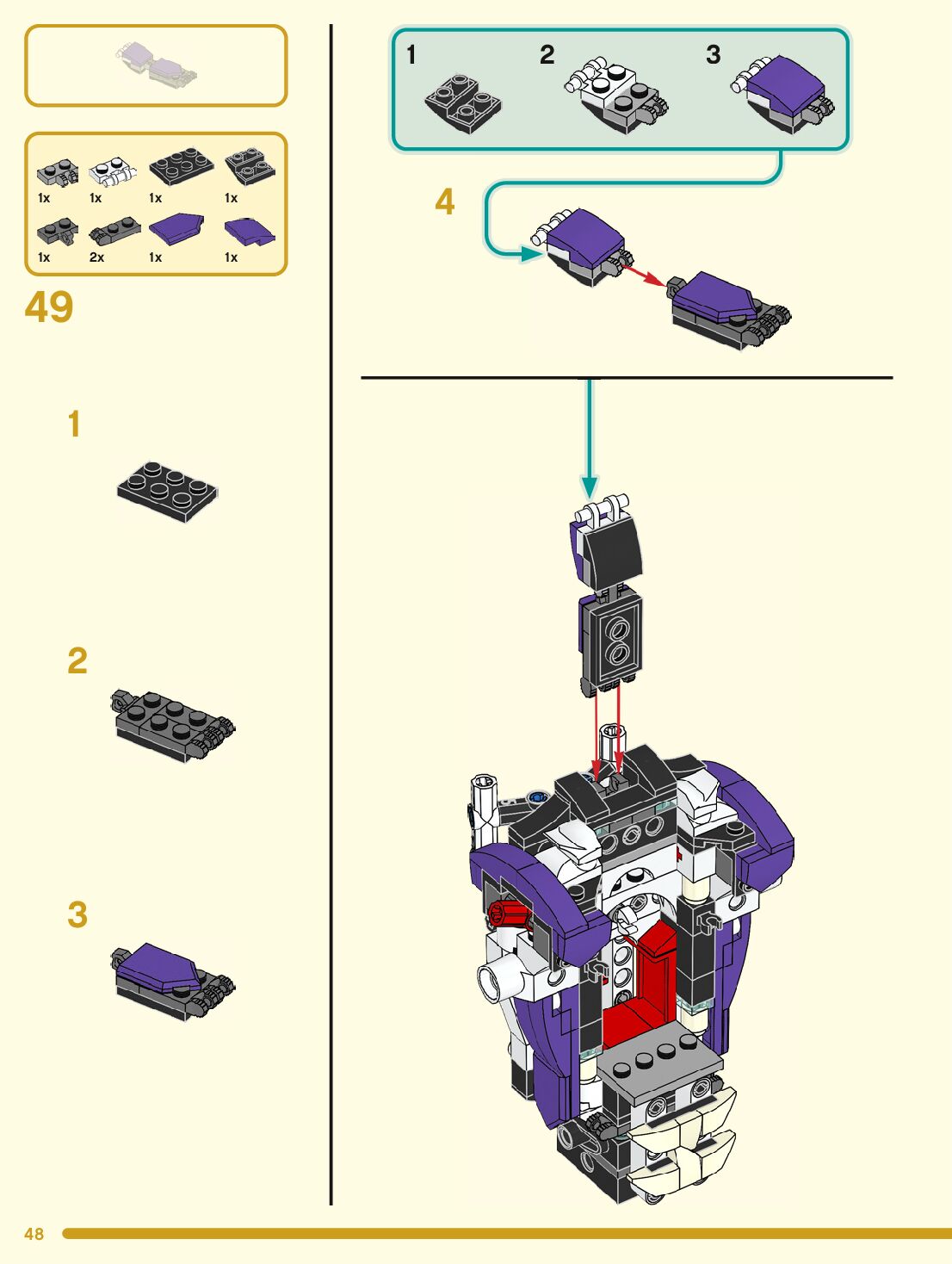 1x
1x
1x
1x
1x
2x
1x
1x

49

1

2

3

1
2
3

4

48