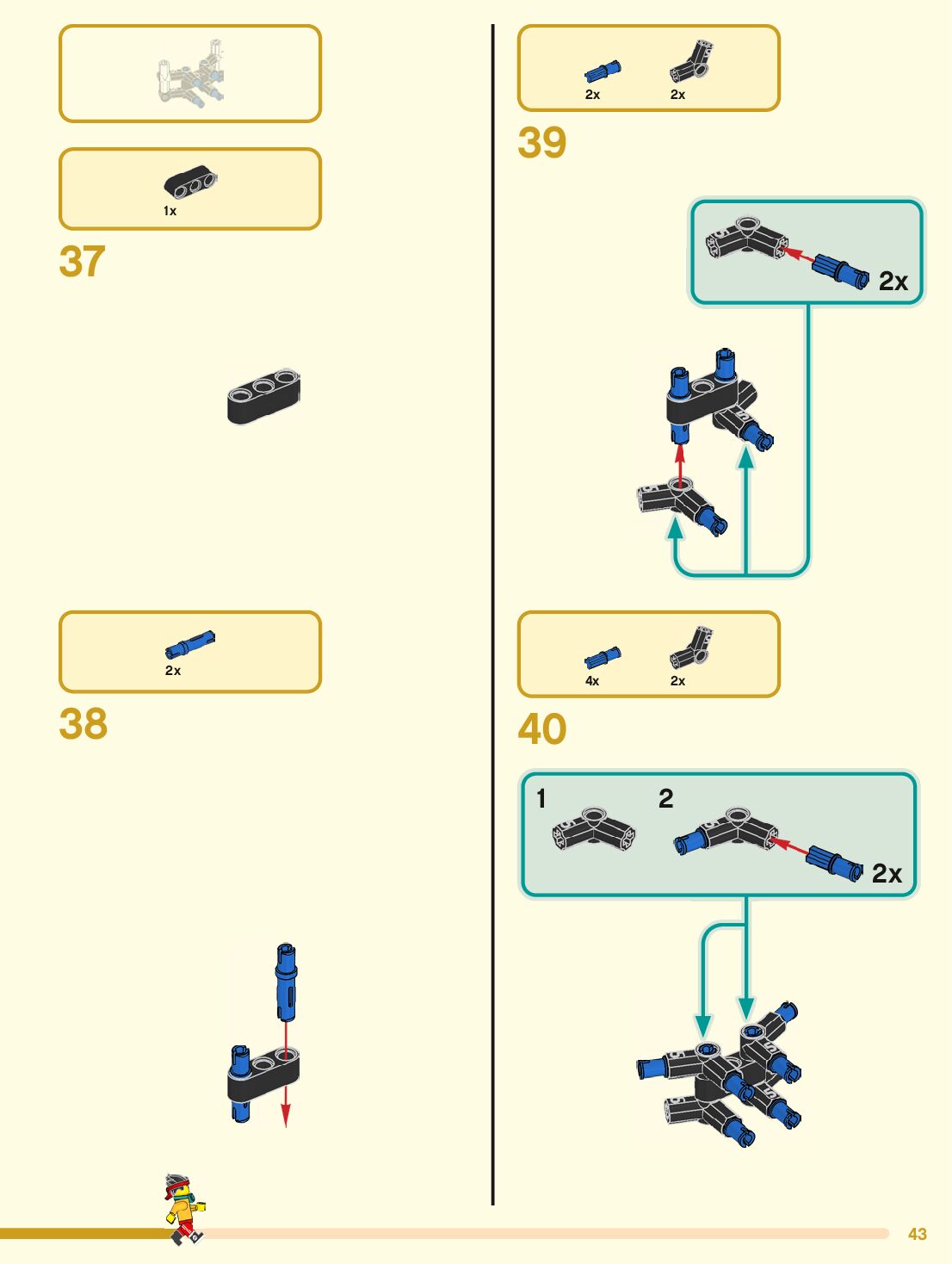 1x
37

2x
38

2x 2x
39
2x

4x 2x
40
1 2
2x

43