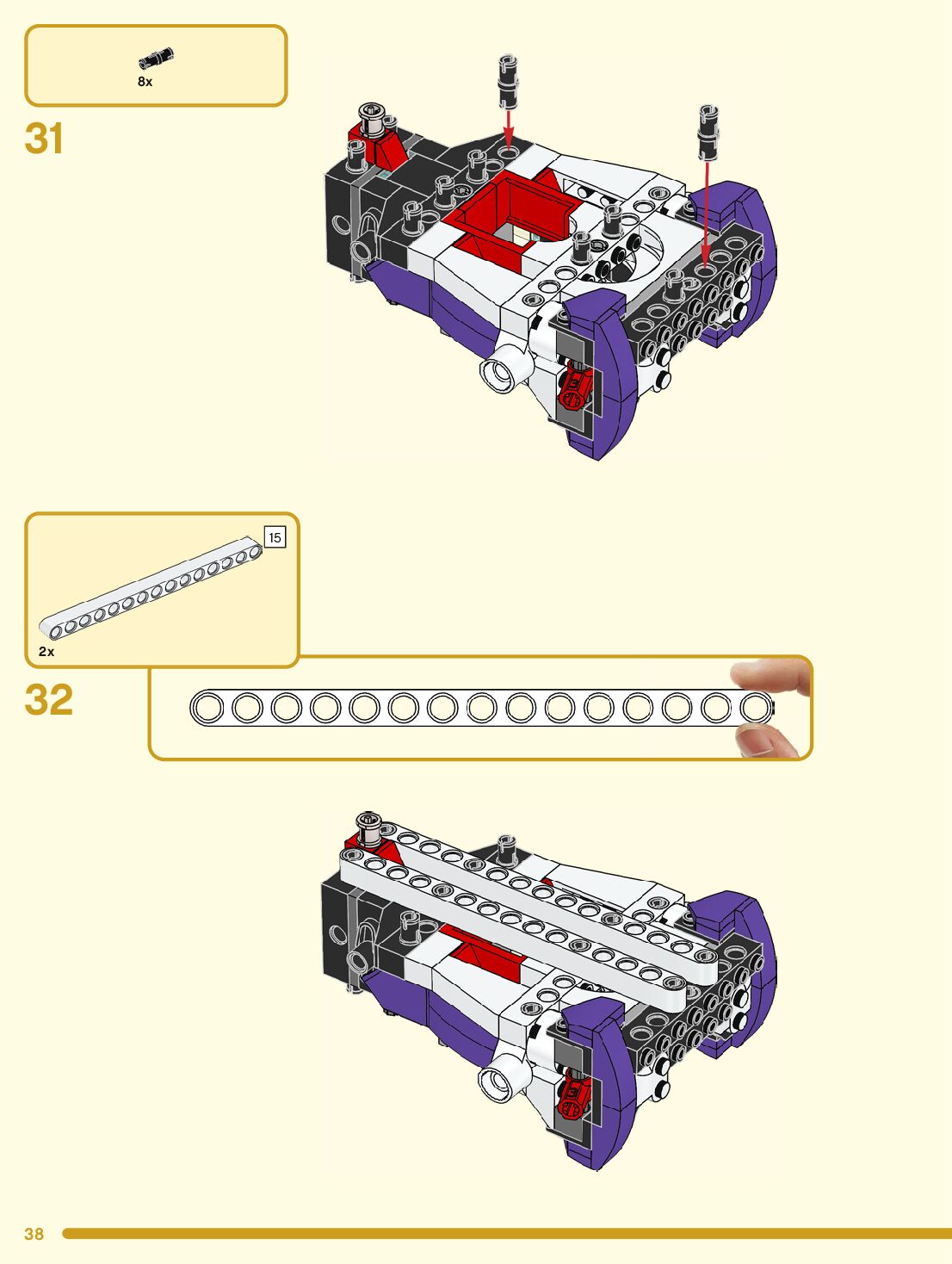 8x

31

15

2x

32

38