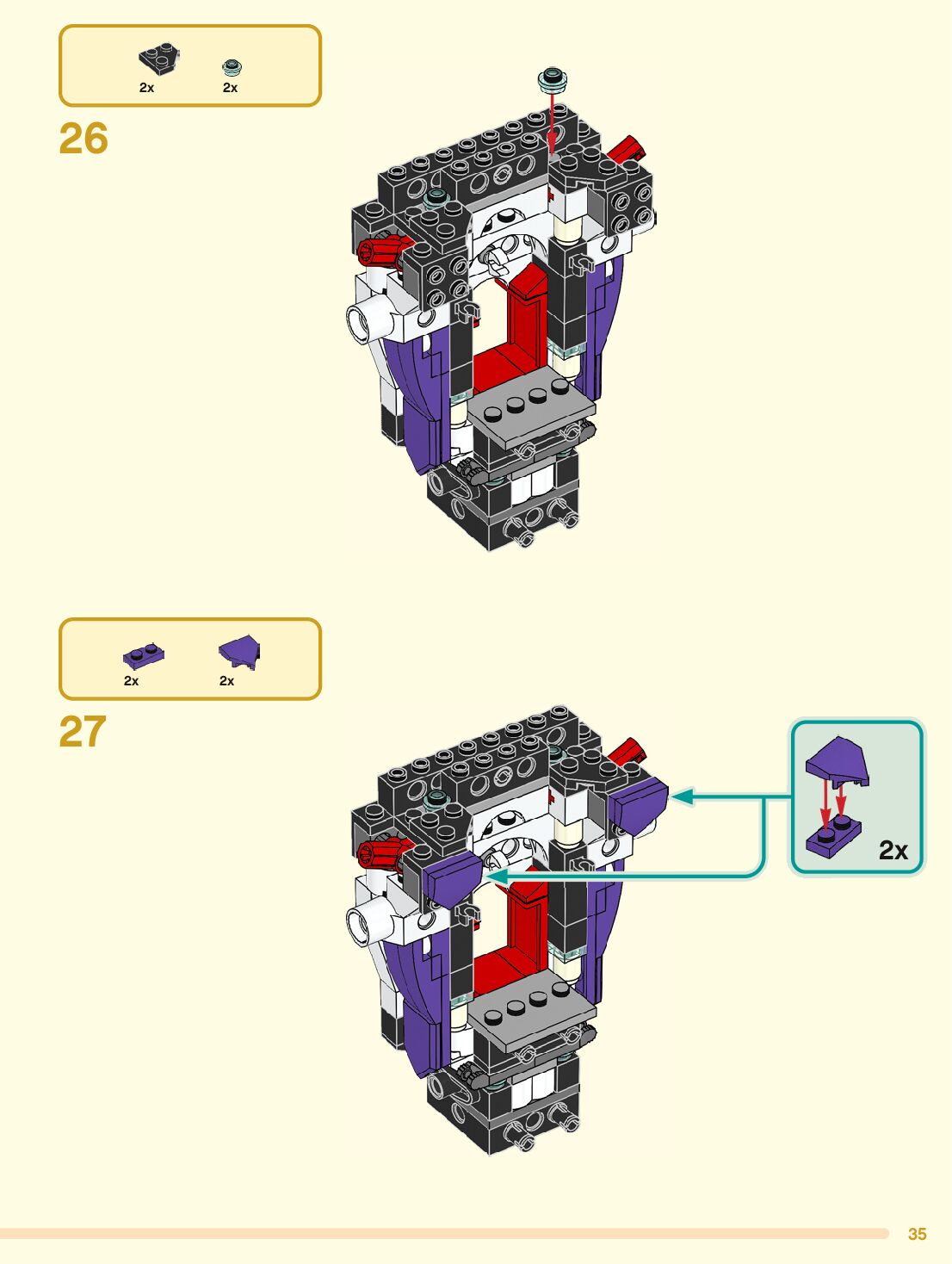 2x 2x

26

2x 2x

27

2x

35