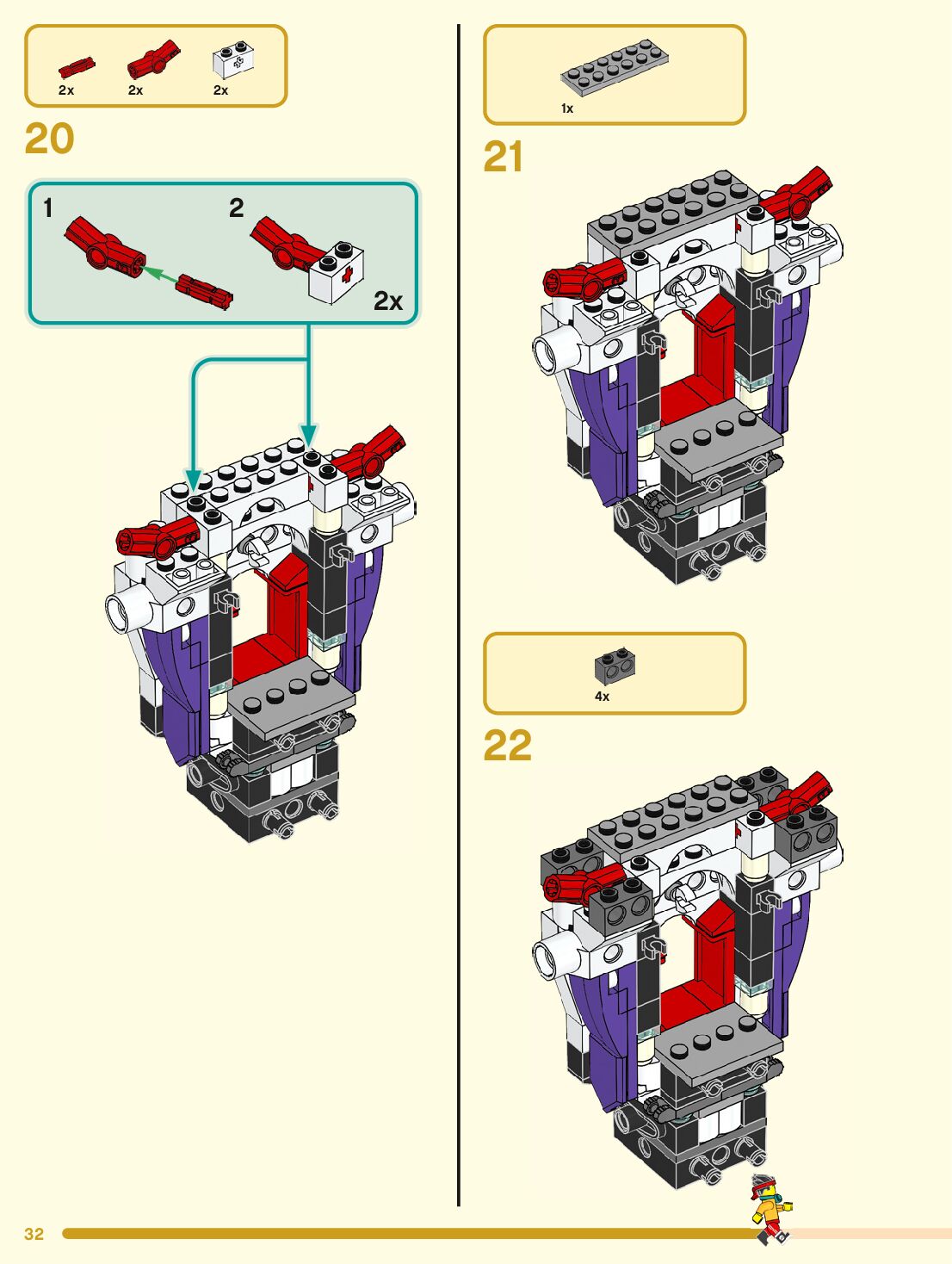 2x 2x 2x

20

1 2

2x

1x

21

4x

22

32