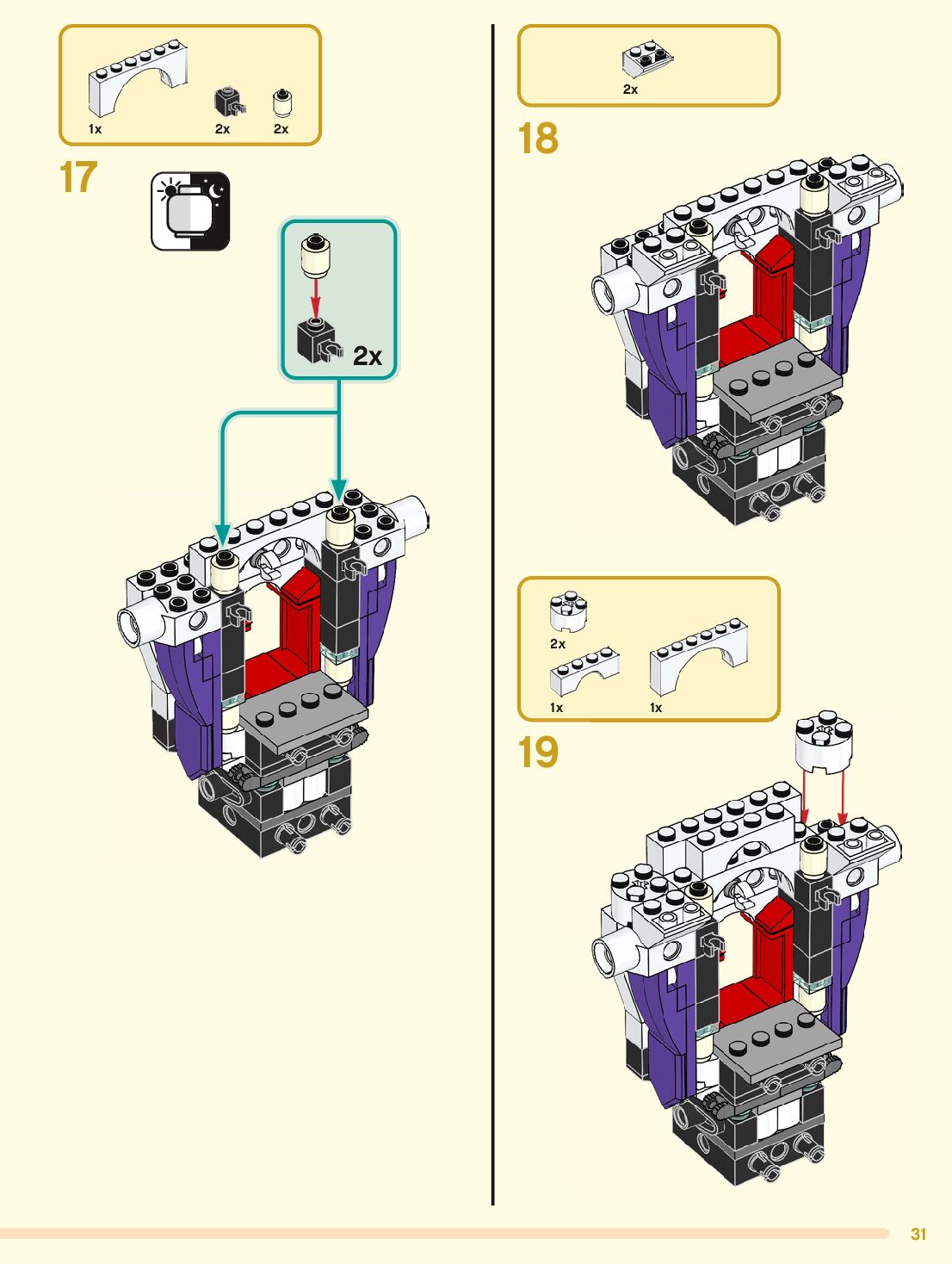 1x 2x 2x

17

2x

2x

18

2x

1x 1x

19

31