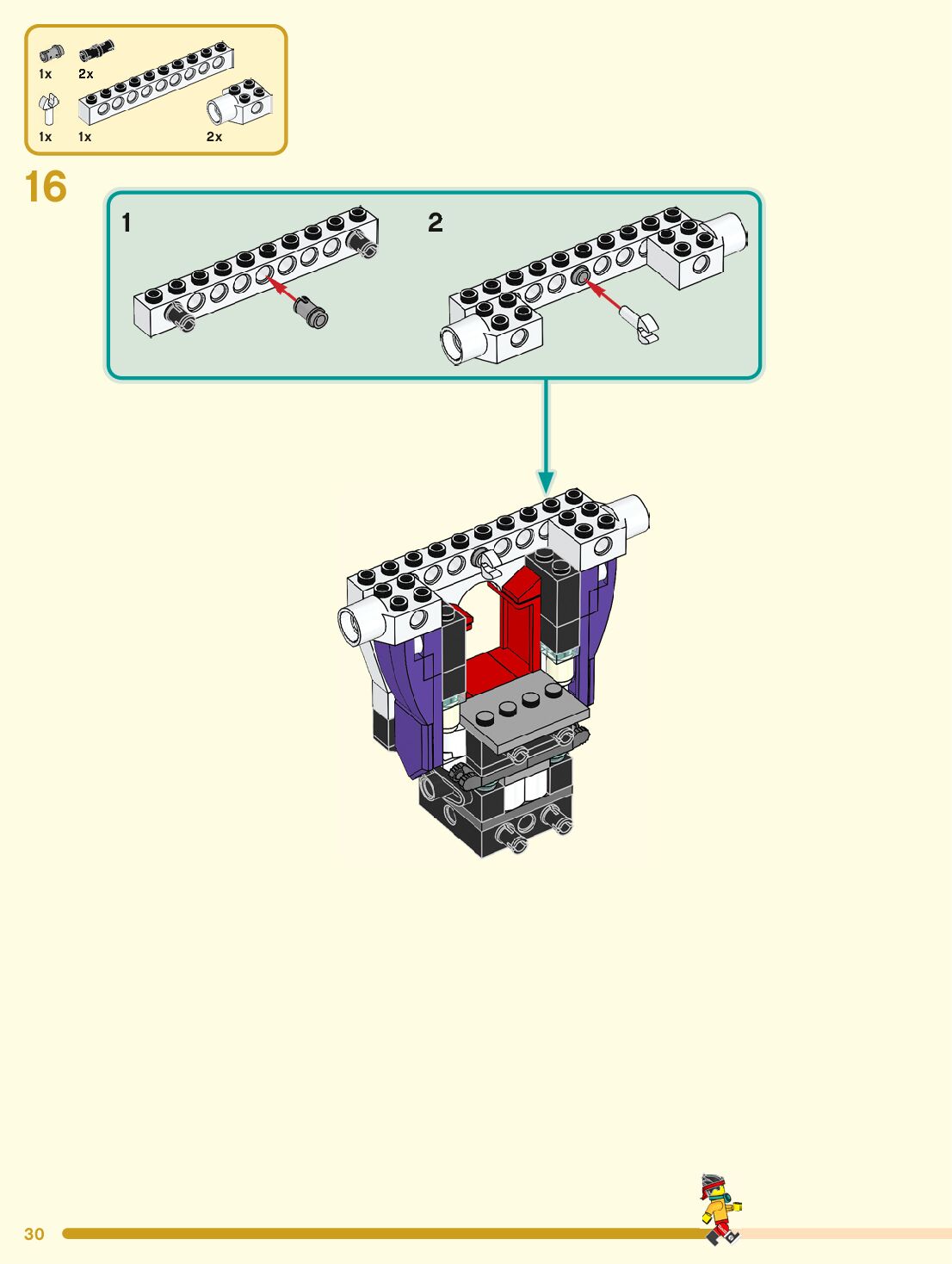 1x 2x
1x 1x 2x

16

1

2

30