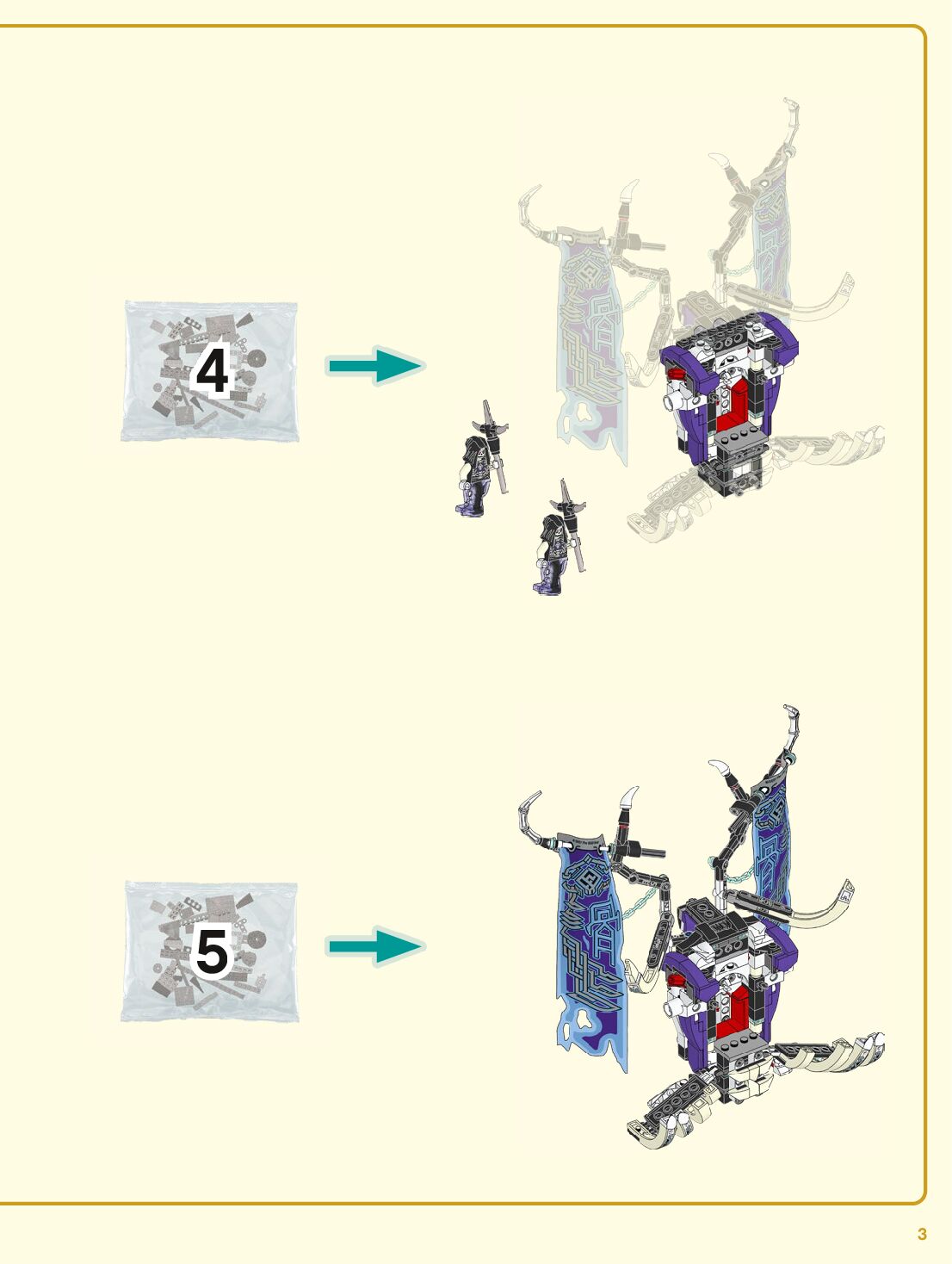 4

5

3