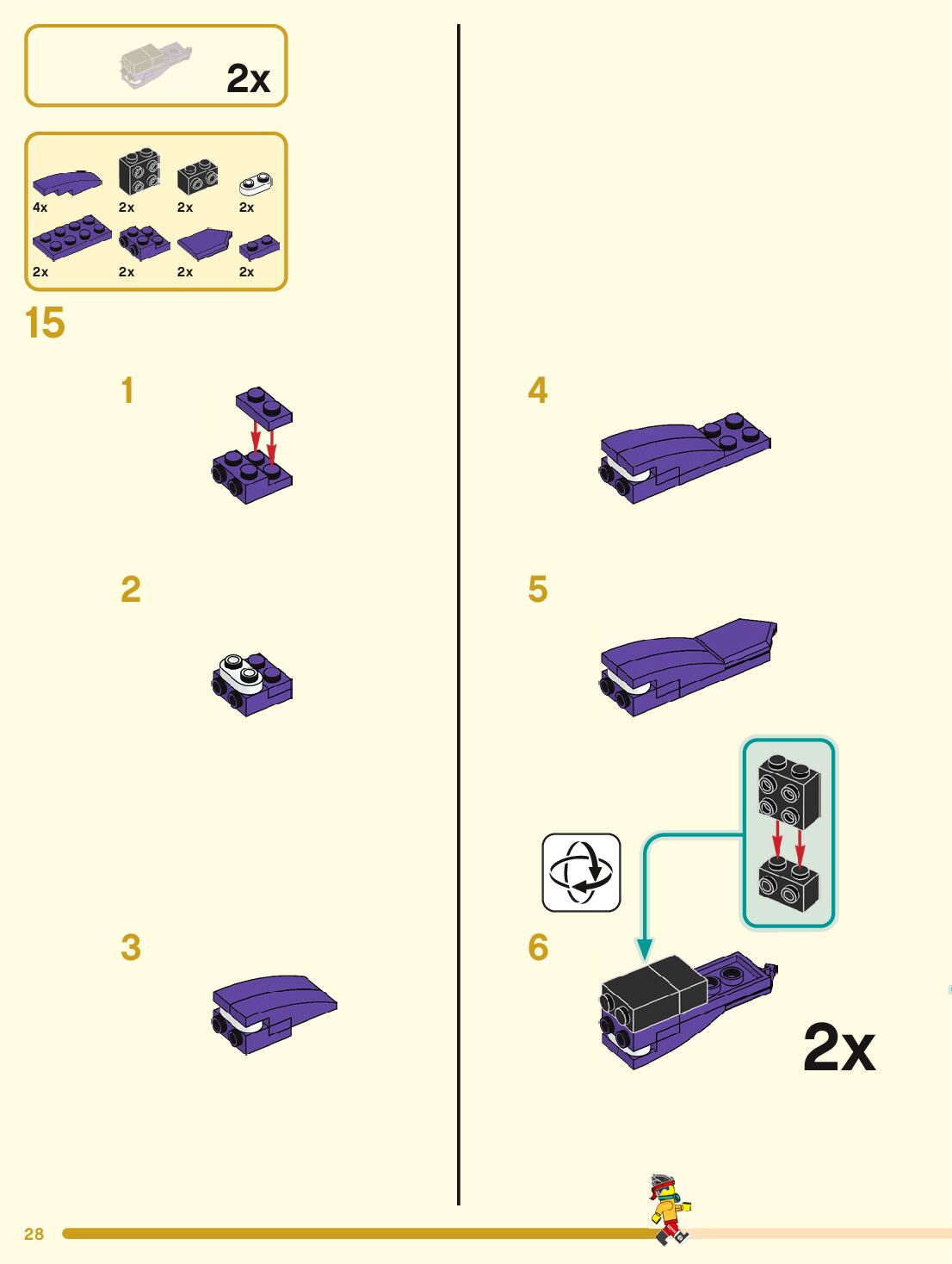 2x

4x 2x 2x 2x
2x 2x 2x 2x

15

1

2

3

4

5

6

2x

28