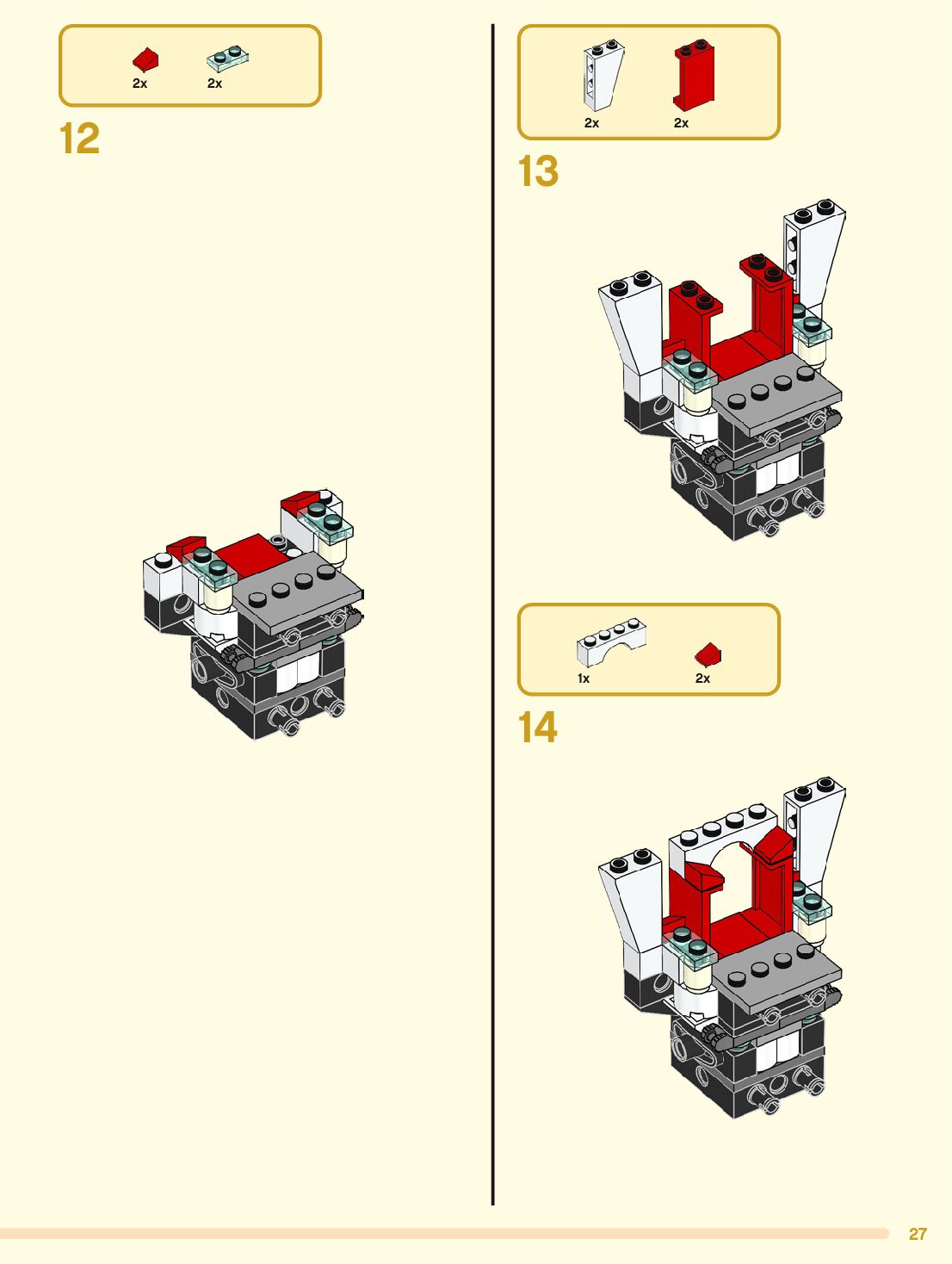 2x 2x

12

2x 2x

13

1x 2x

14

27