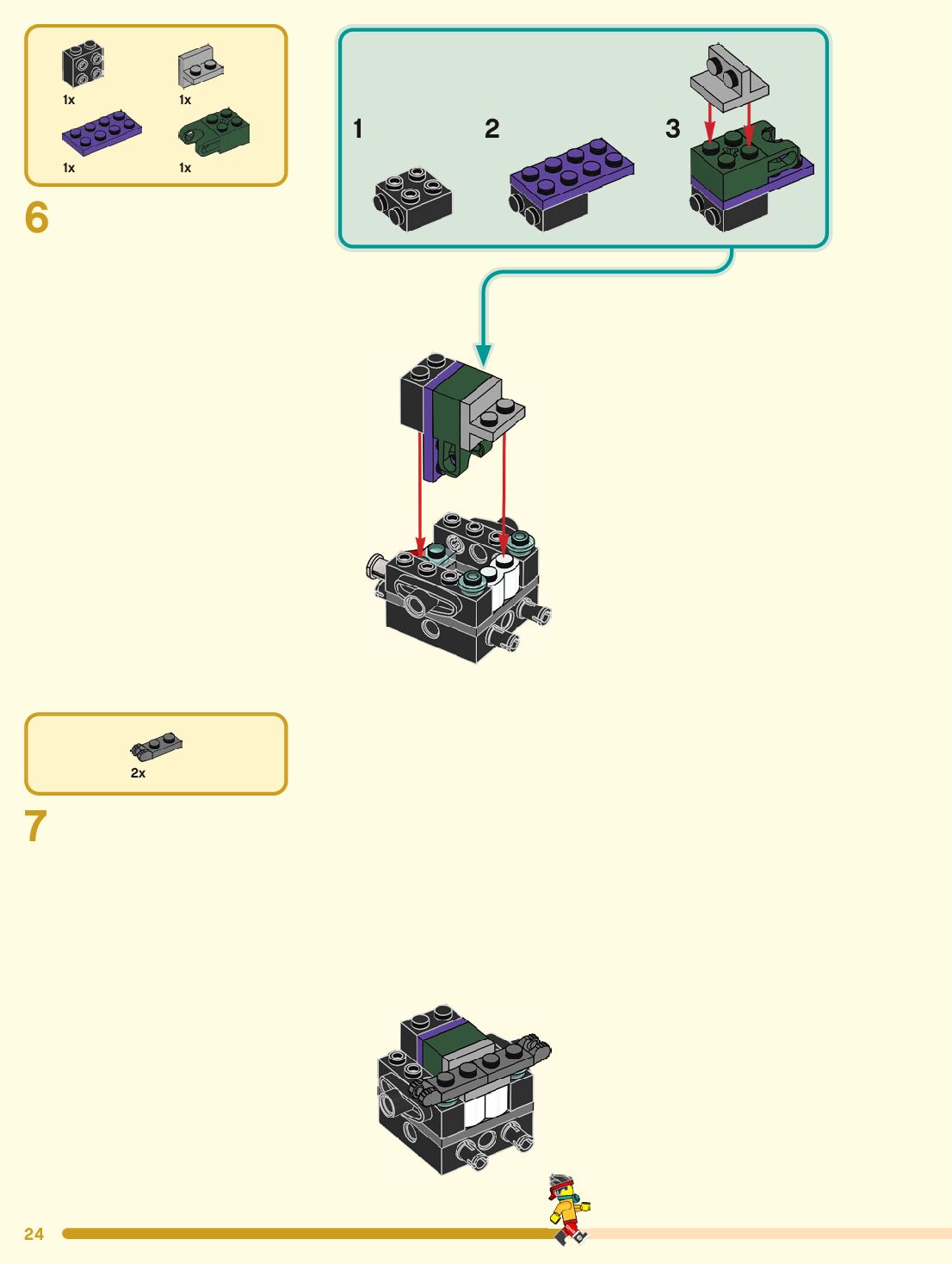 1x
1x
1x
1x

6

1
2
3

2x

7

24