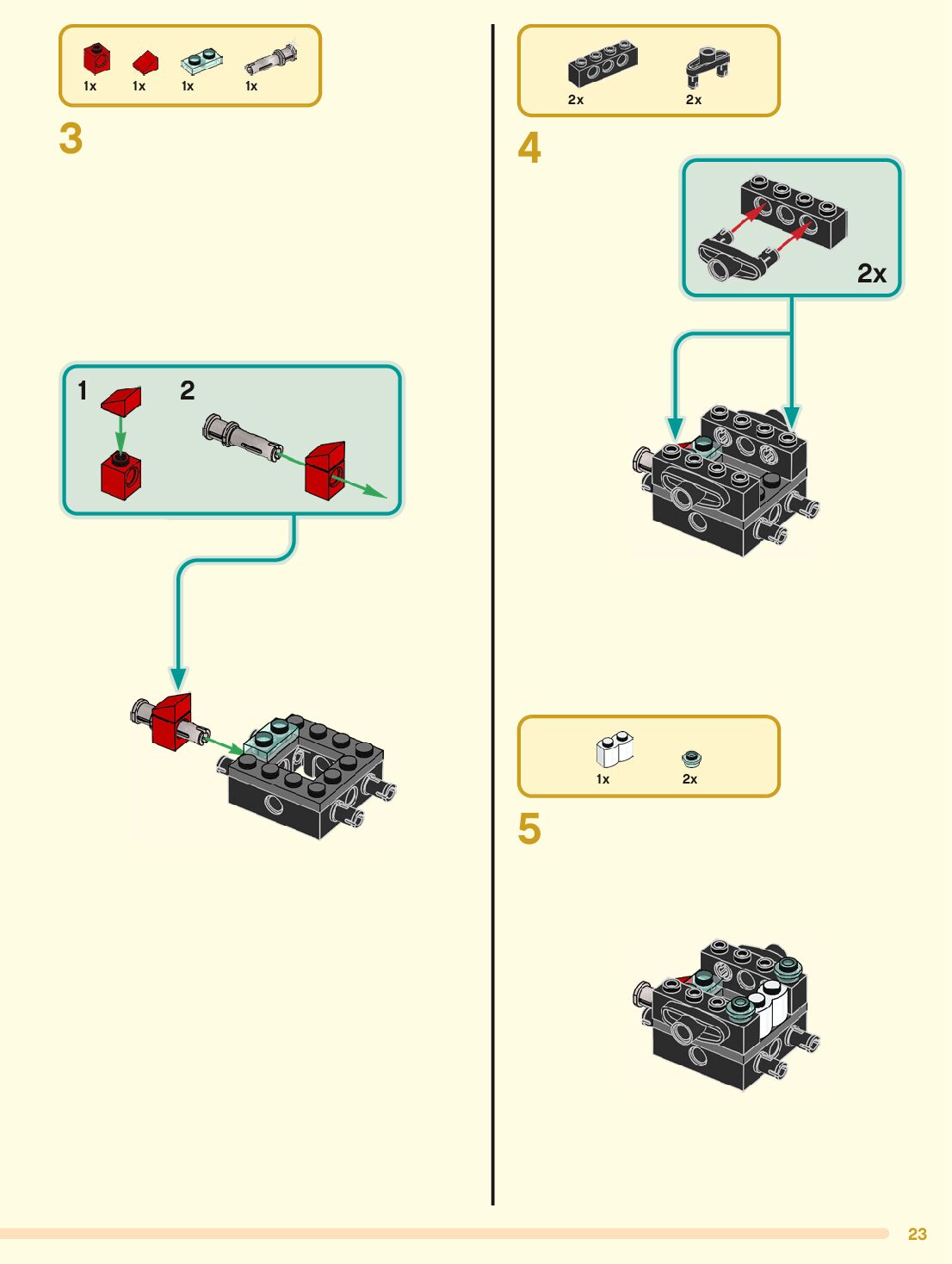 1x 1x 1x 1x

3

1 2

2x 2x

4

2x

1x 2x

5

23