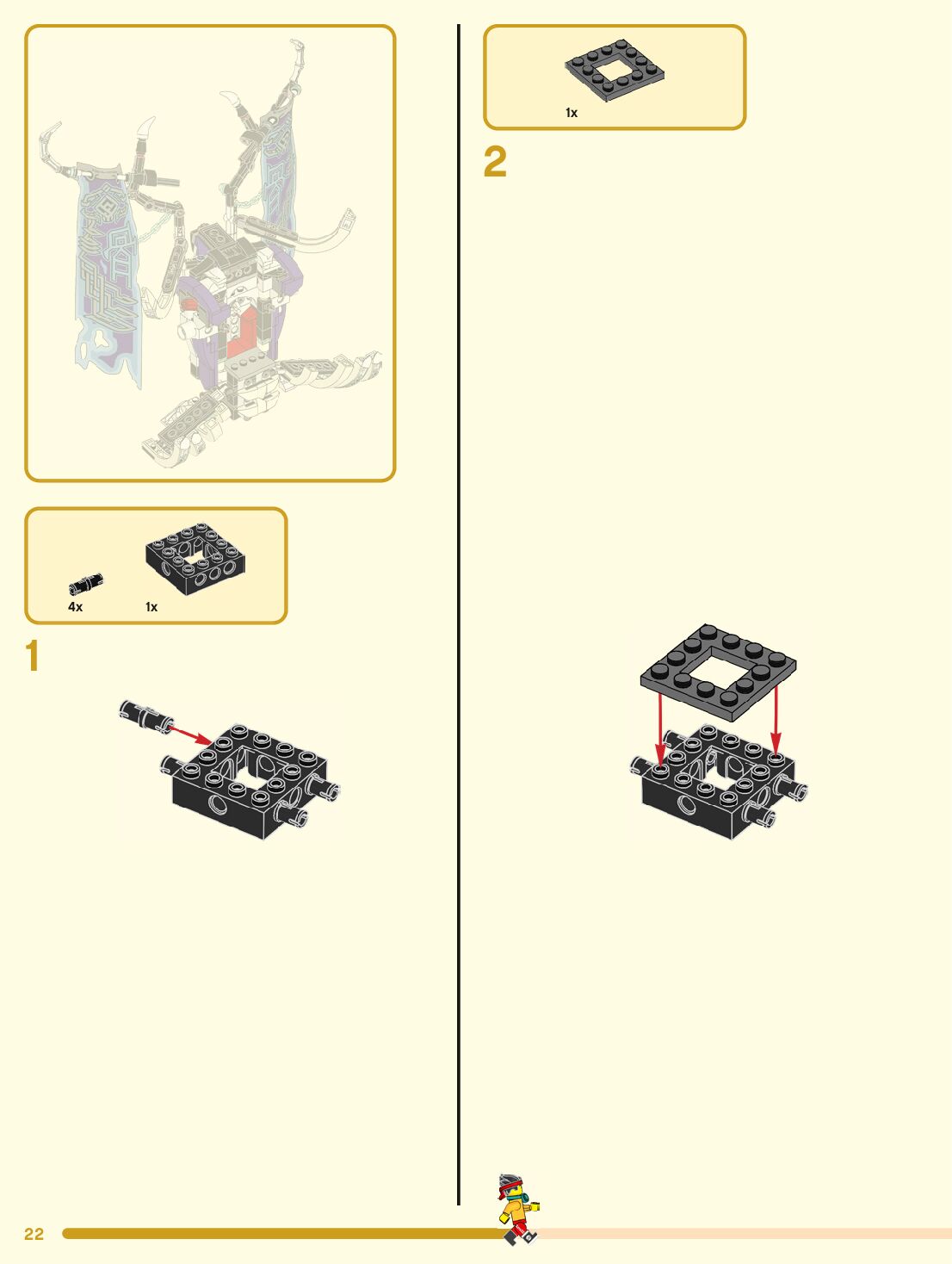 4x
1x

1

1x

2

22