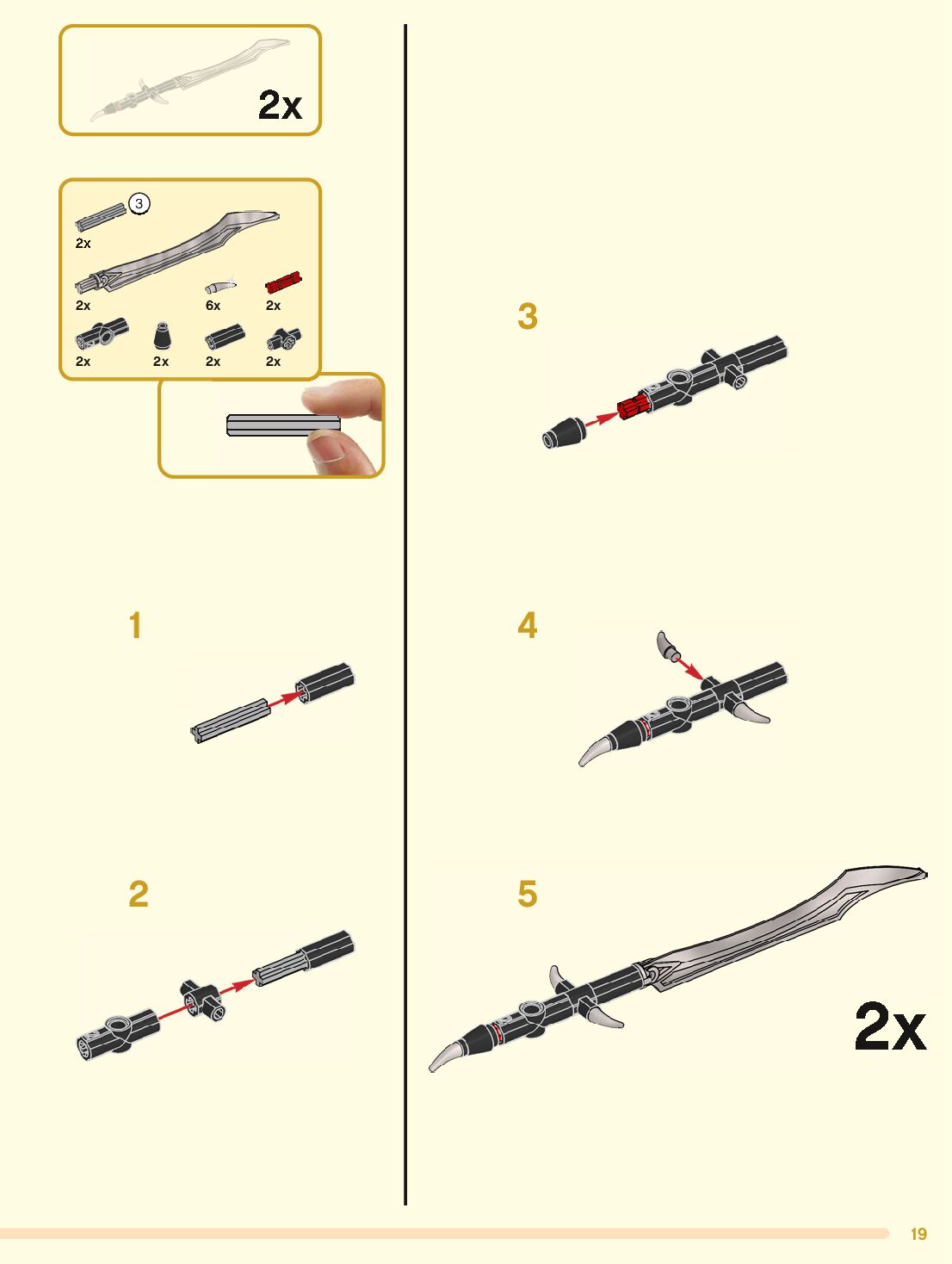 2x

3
2x

2x
6x
2x

2x
2x
2x
2x

1

2

3

4

5

2x

19