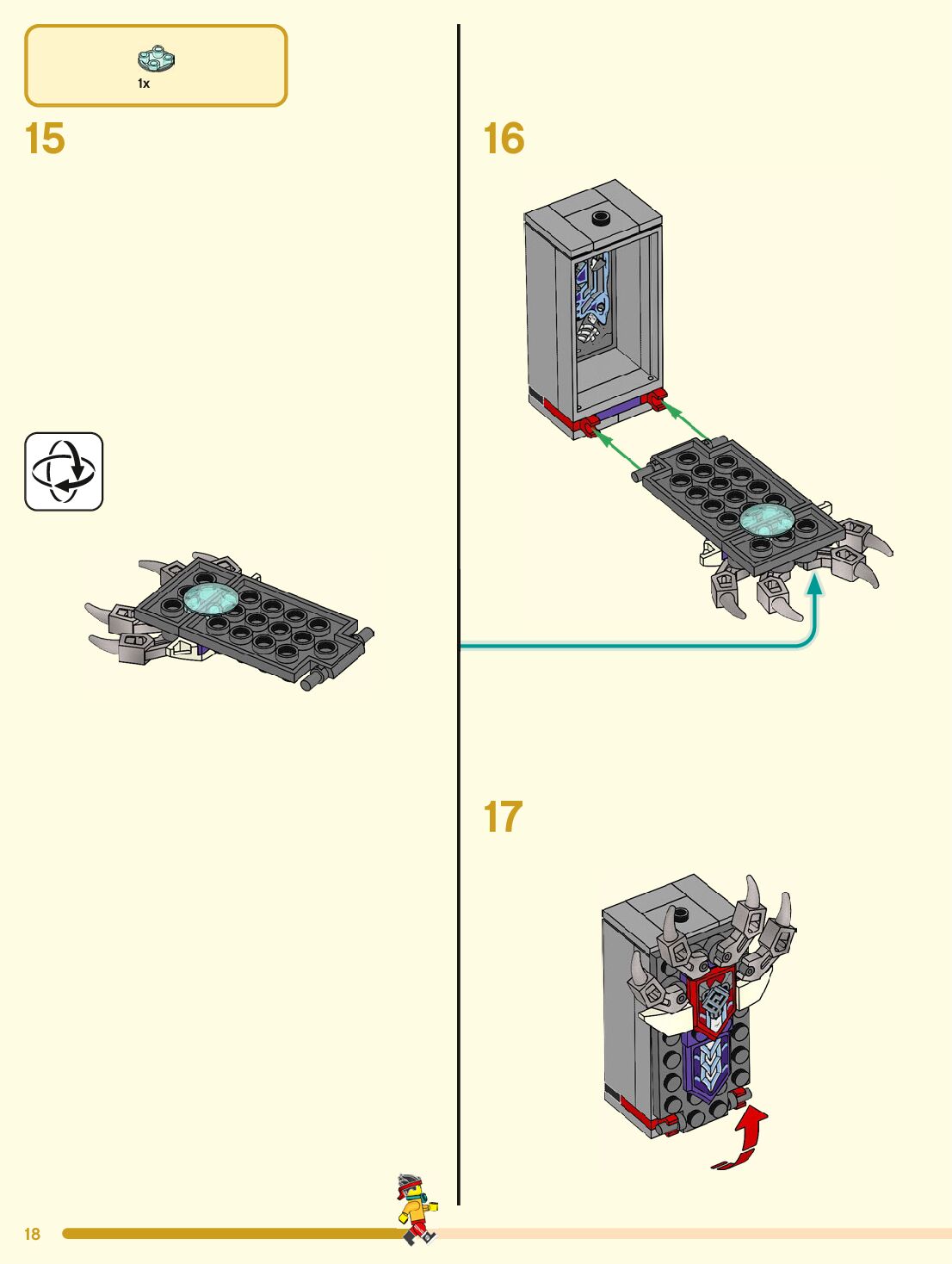 1x

15

16

17

18