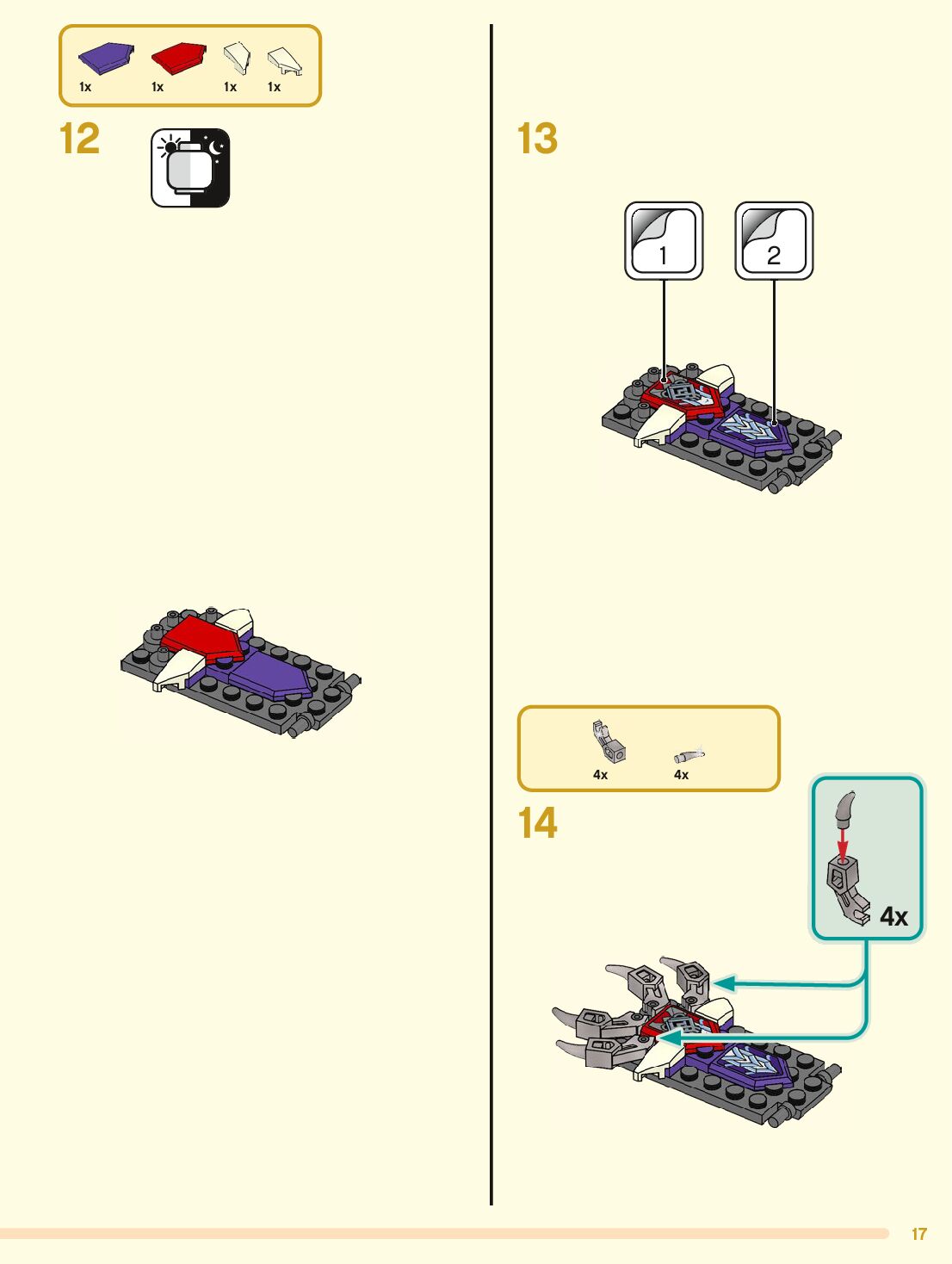 1x 1x 1x 1x

12

13

1

2

4x 4x

14

4x

17