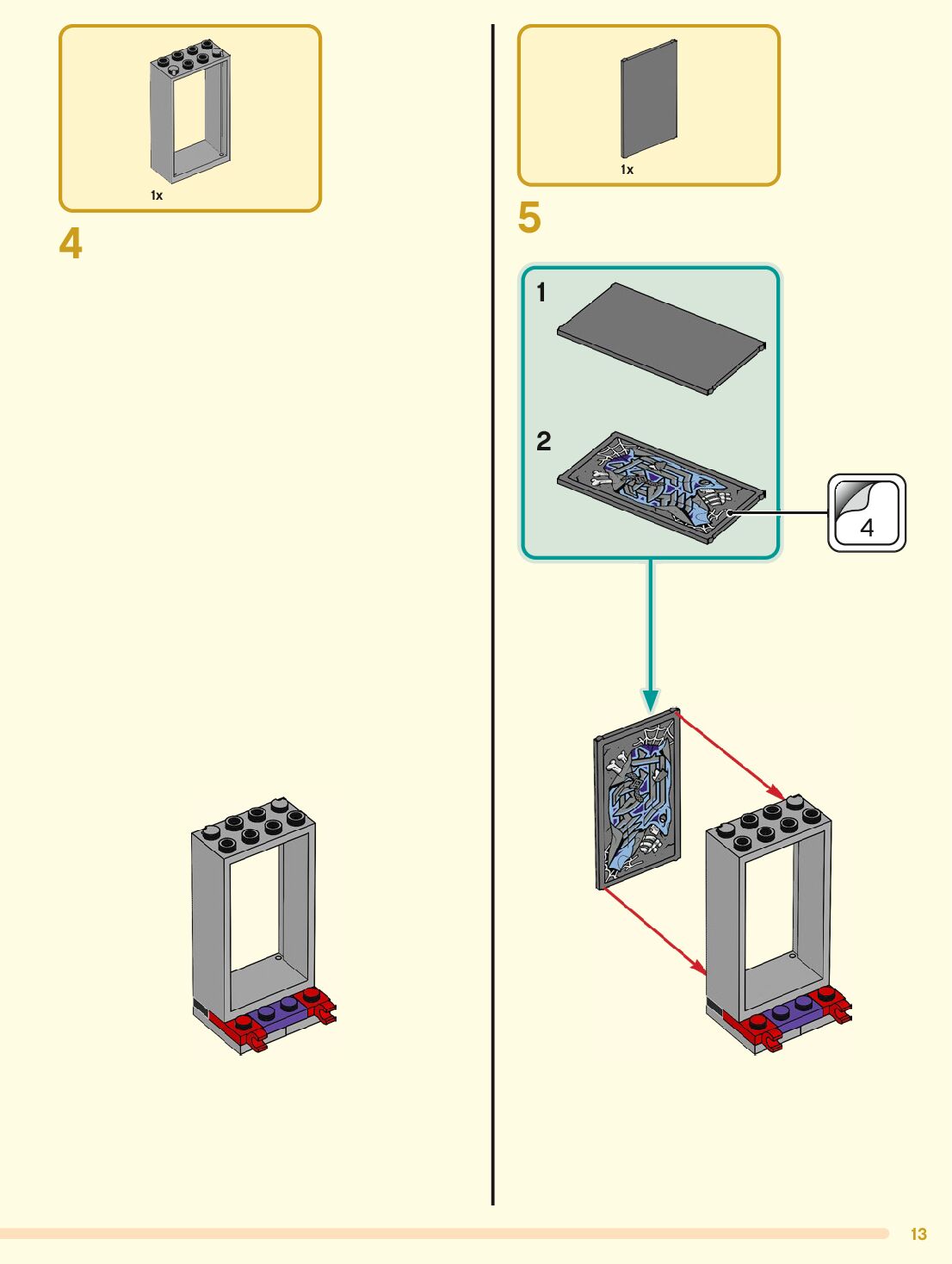 1x

4

1x

5

1

2

4

13