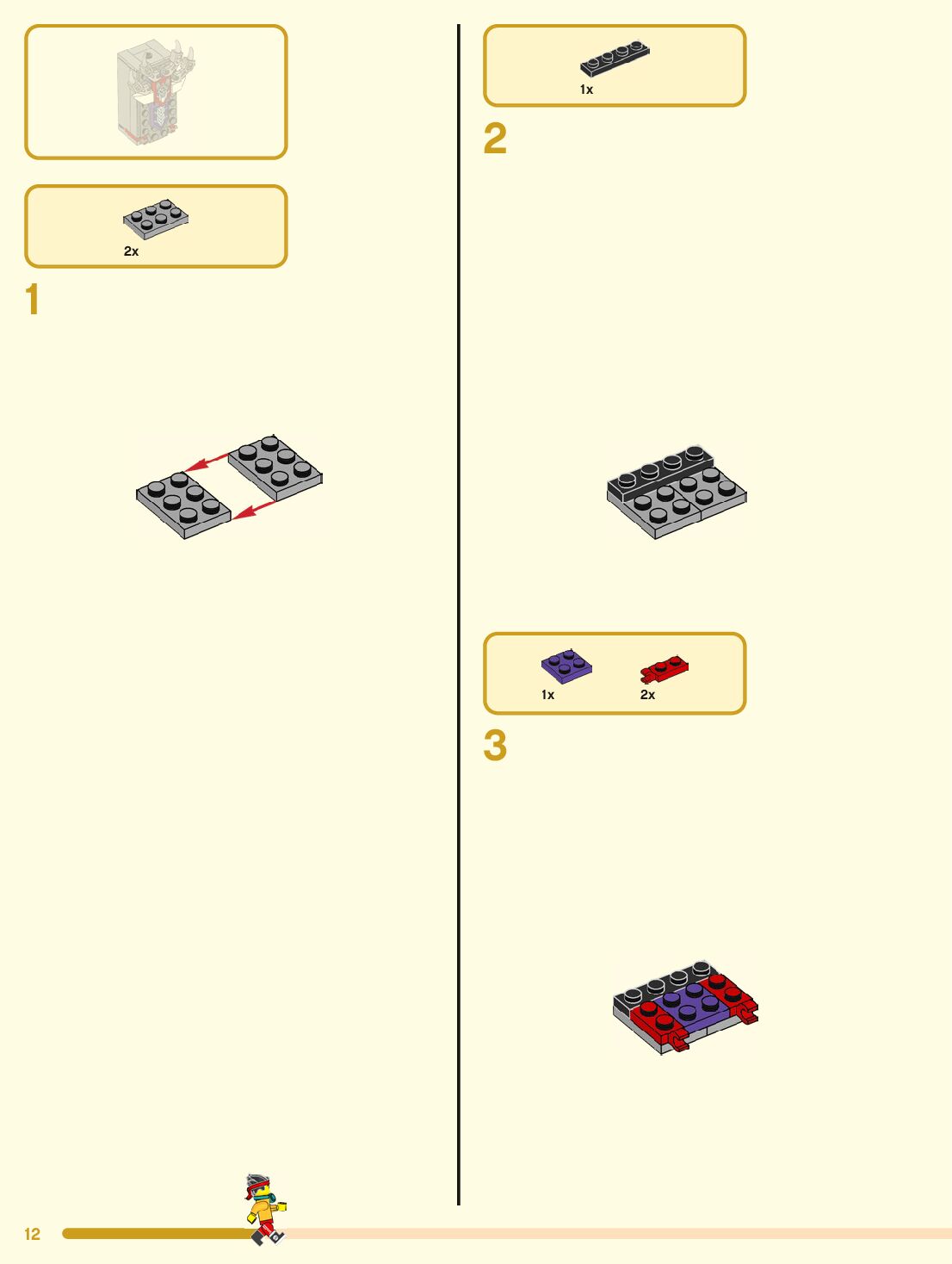 2x

1

1x

2

1x

2x

3

12