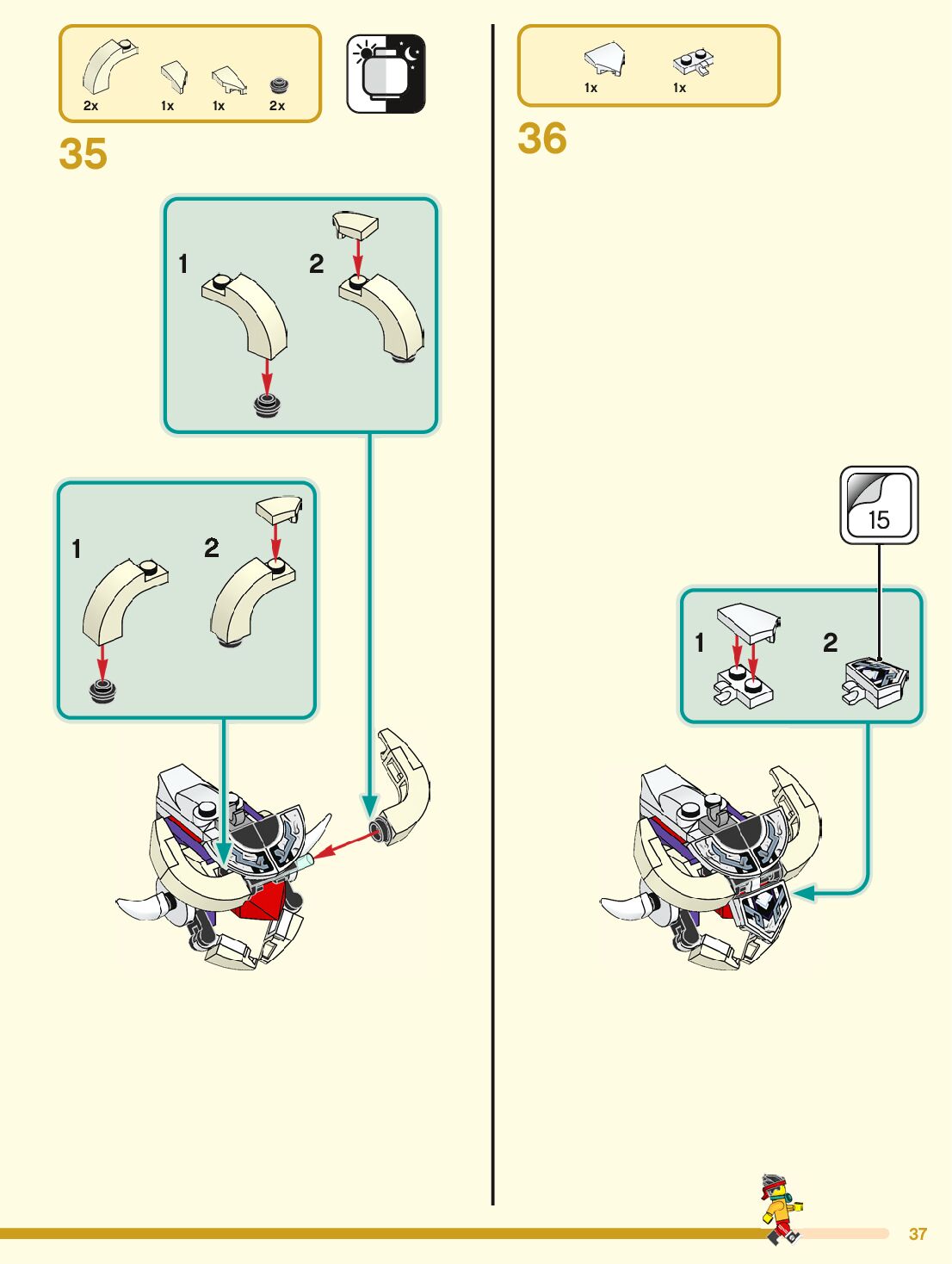 2x 1x 1x 2x

35

1 2

1 2

1x 1x

36

15

1 2

37