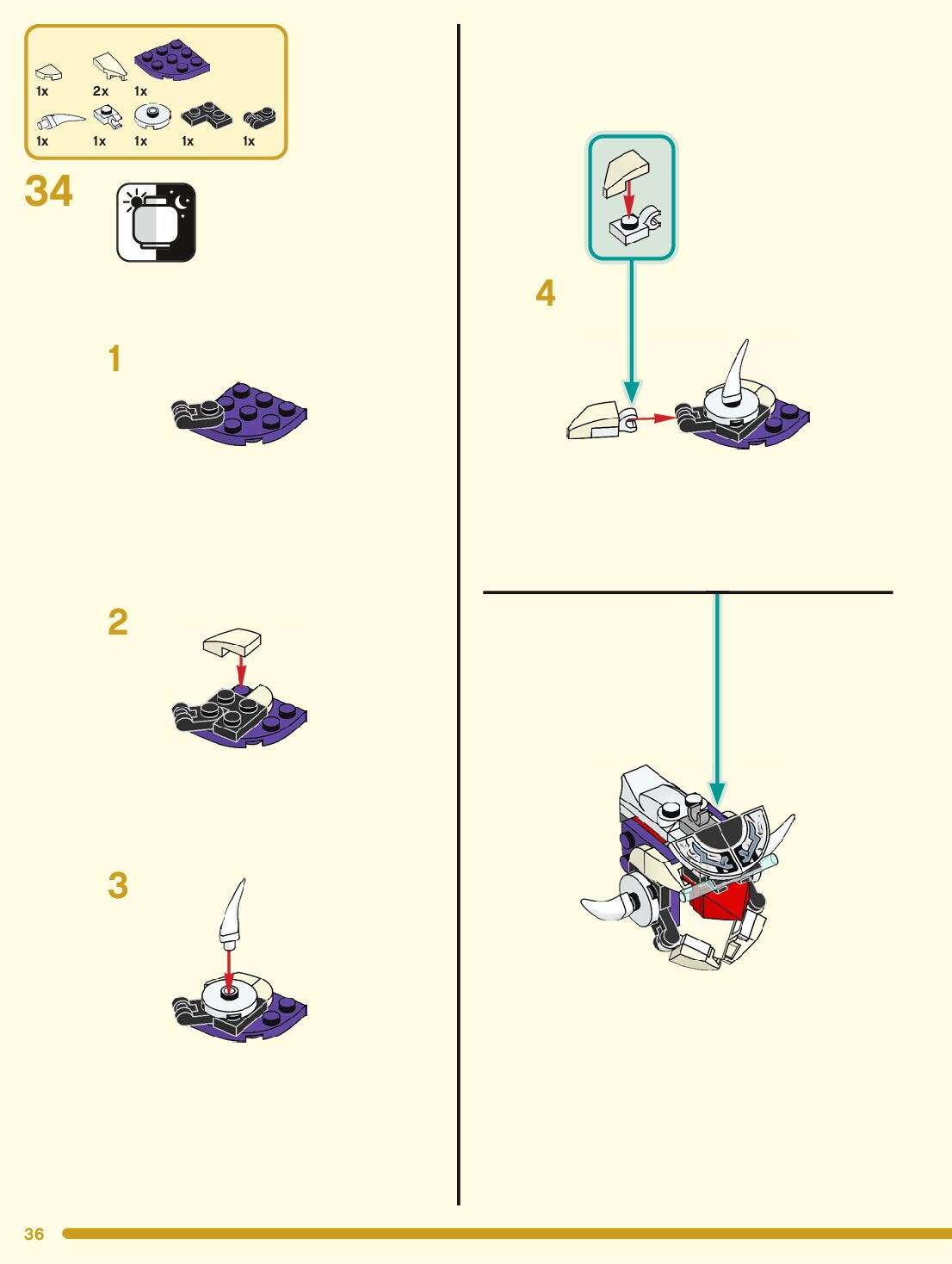 1x 2x 1x
1x 1x 1x 1x 1x

34

1

2

3

4

36