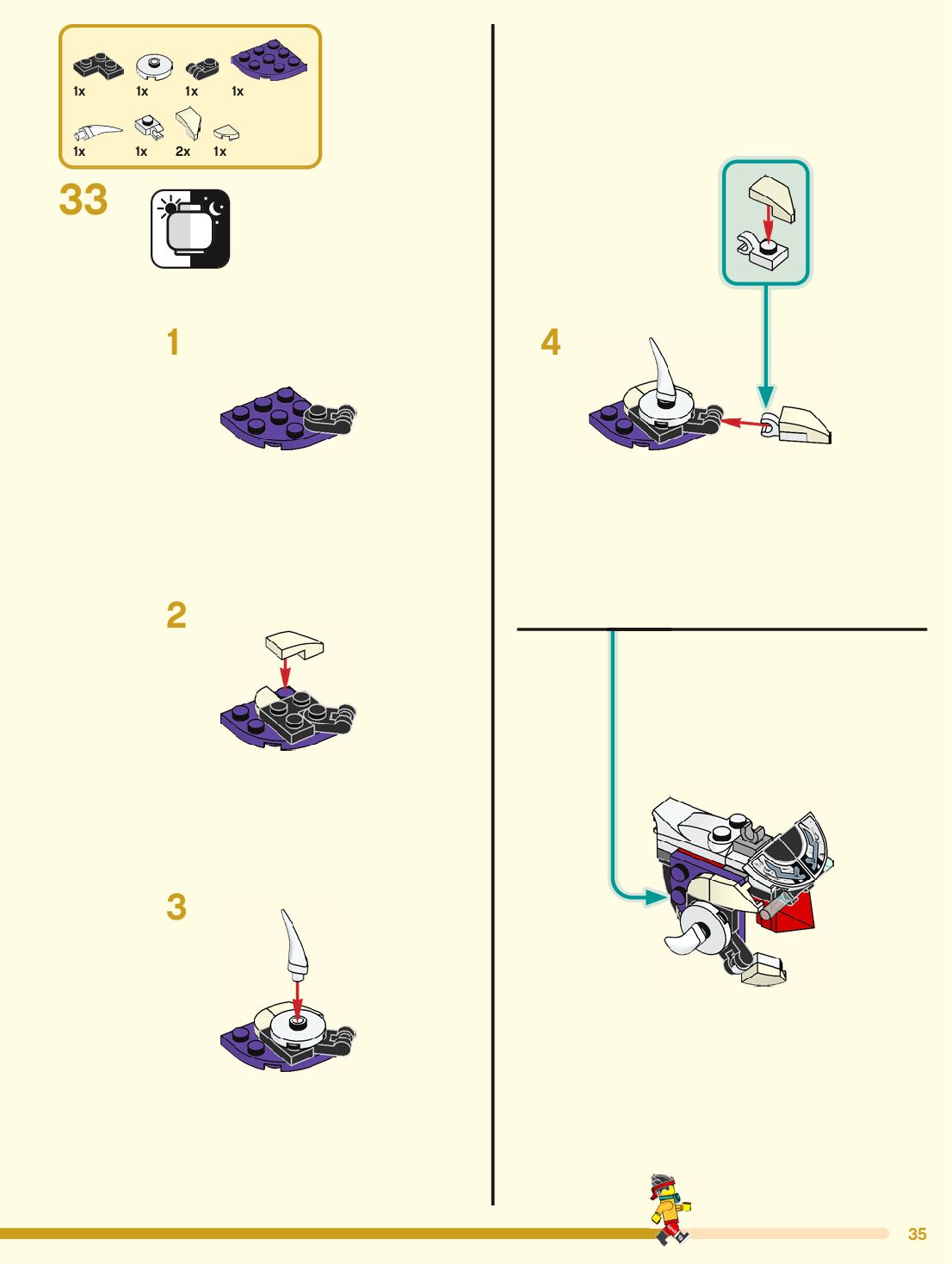 1x 1x 1x 1x
1x 1x 2x 1x

33

1

2

3

4

35