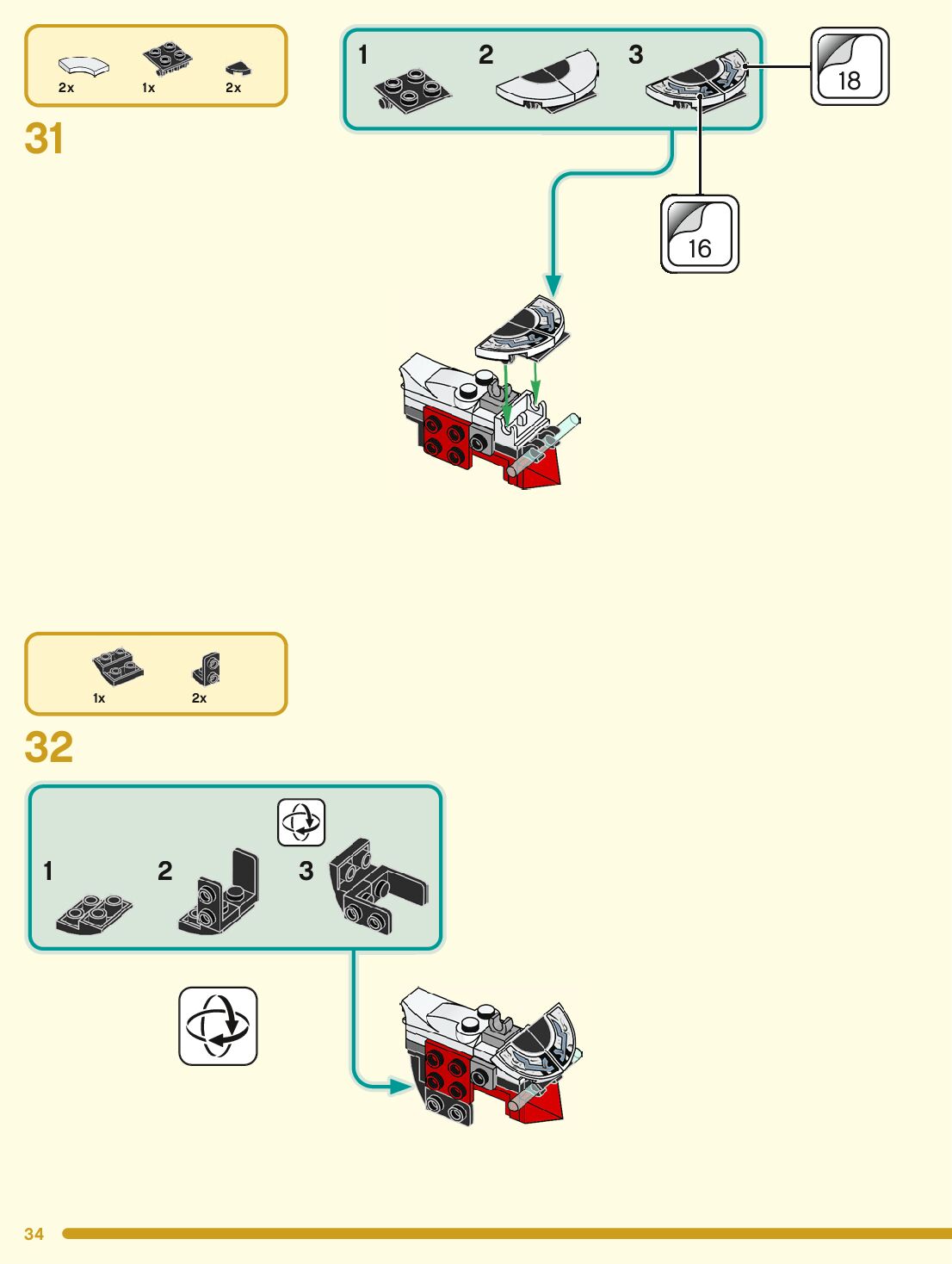 2x 1x 2x

31

1 2 3

18

16

1x 2x

32

1 2 3

34