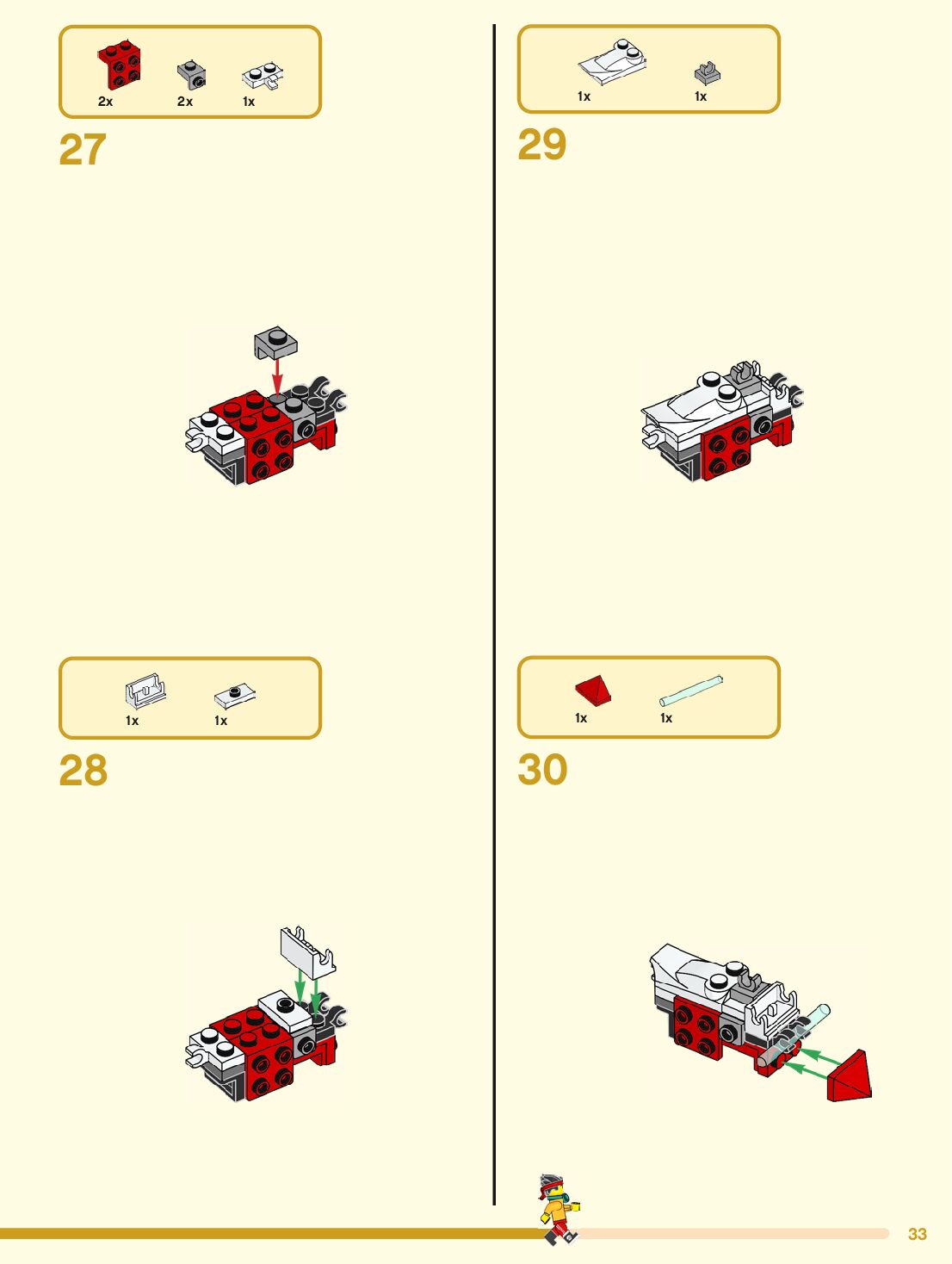 2x 2x 1x

27

1x 1x

28

1x 1x

29

1x 1x

30

33