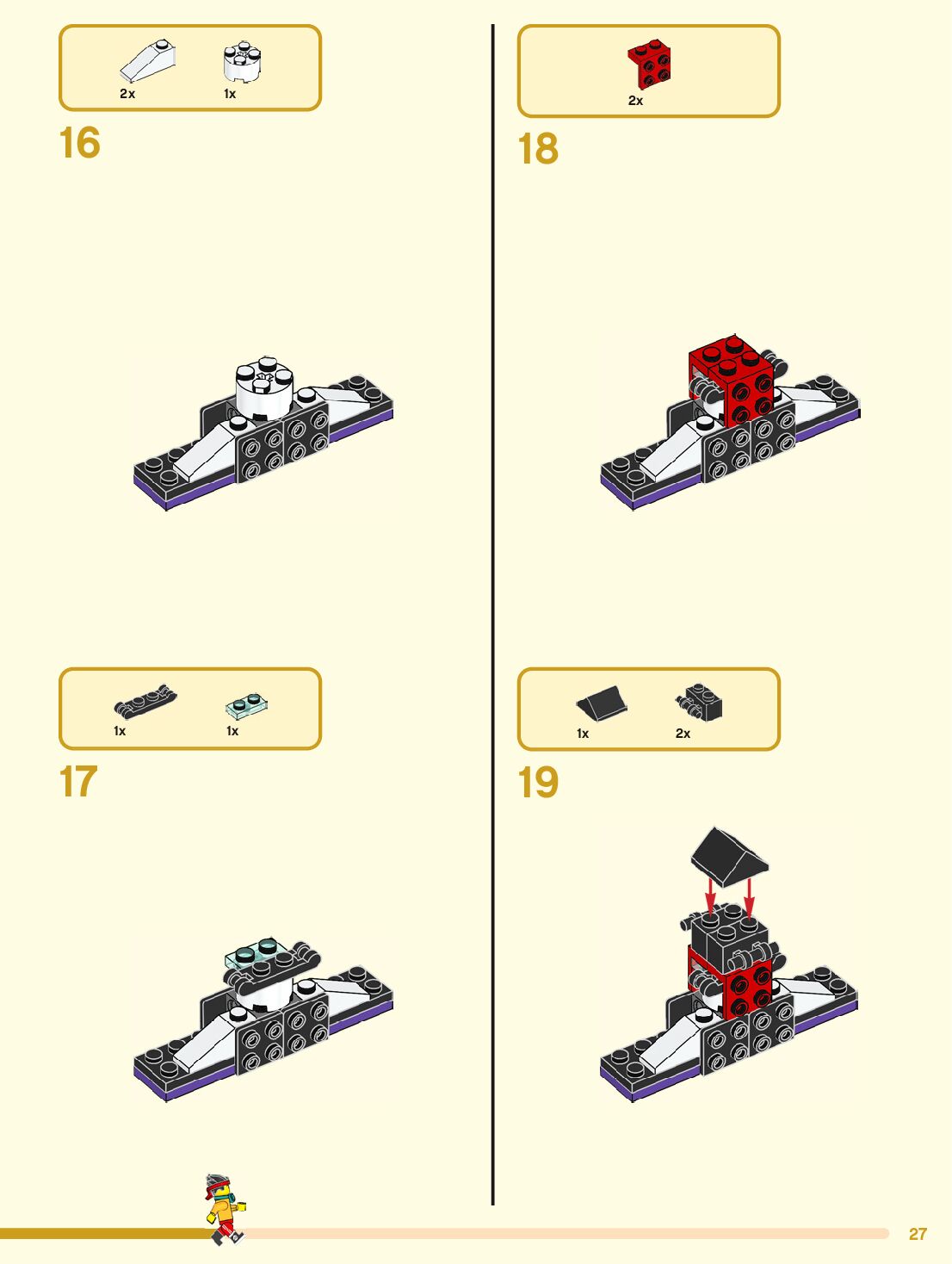 2x 1x

16

1x 1x

17

2x

18

1x 2x

19

27