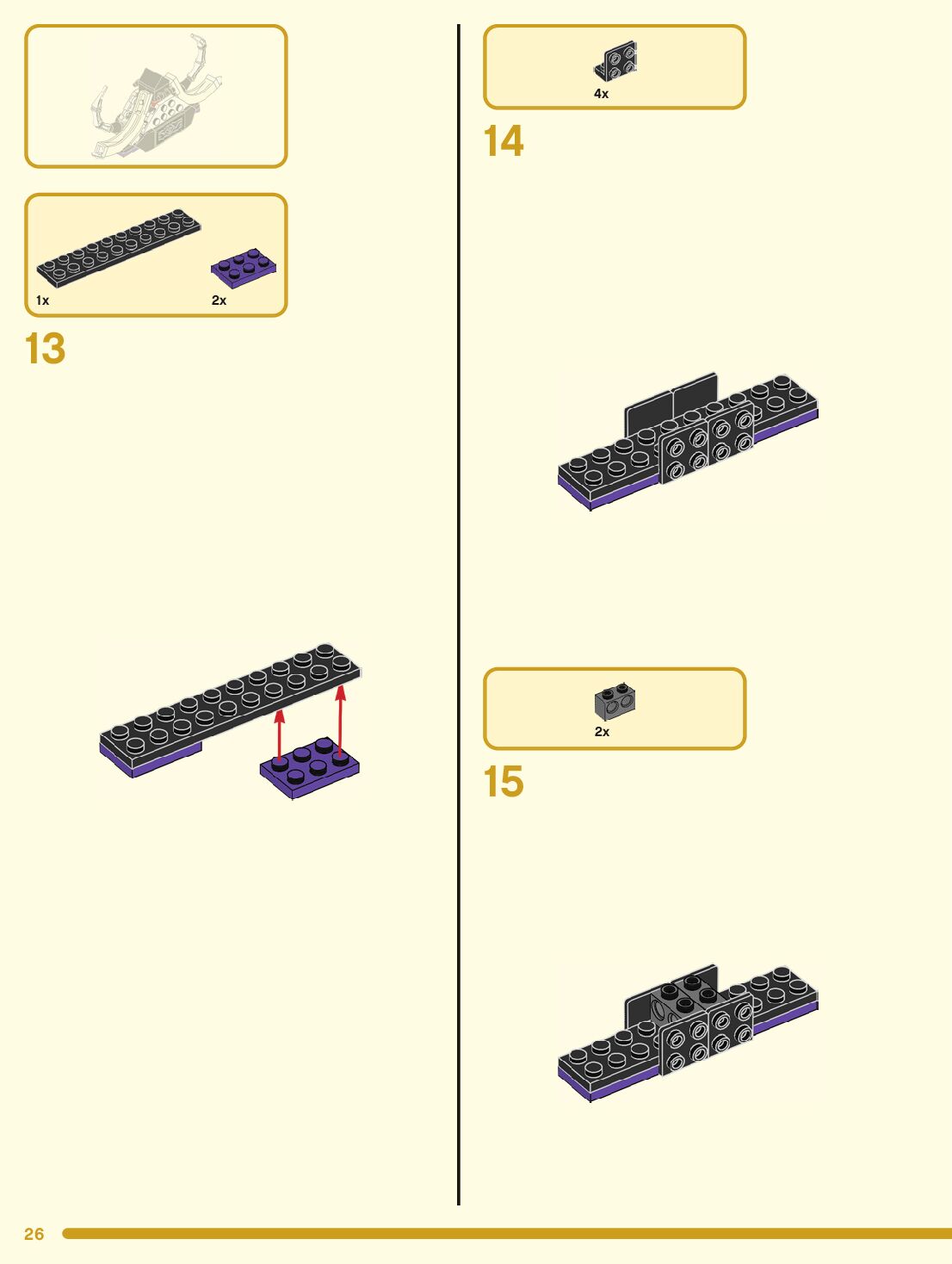 1x

2x

13

4x

14

2x

15

26