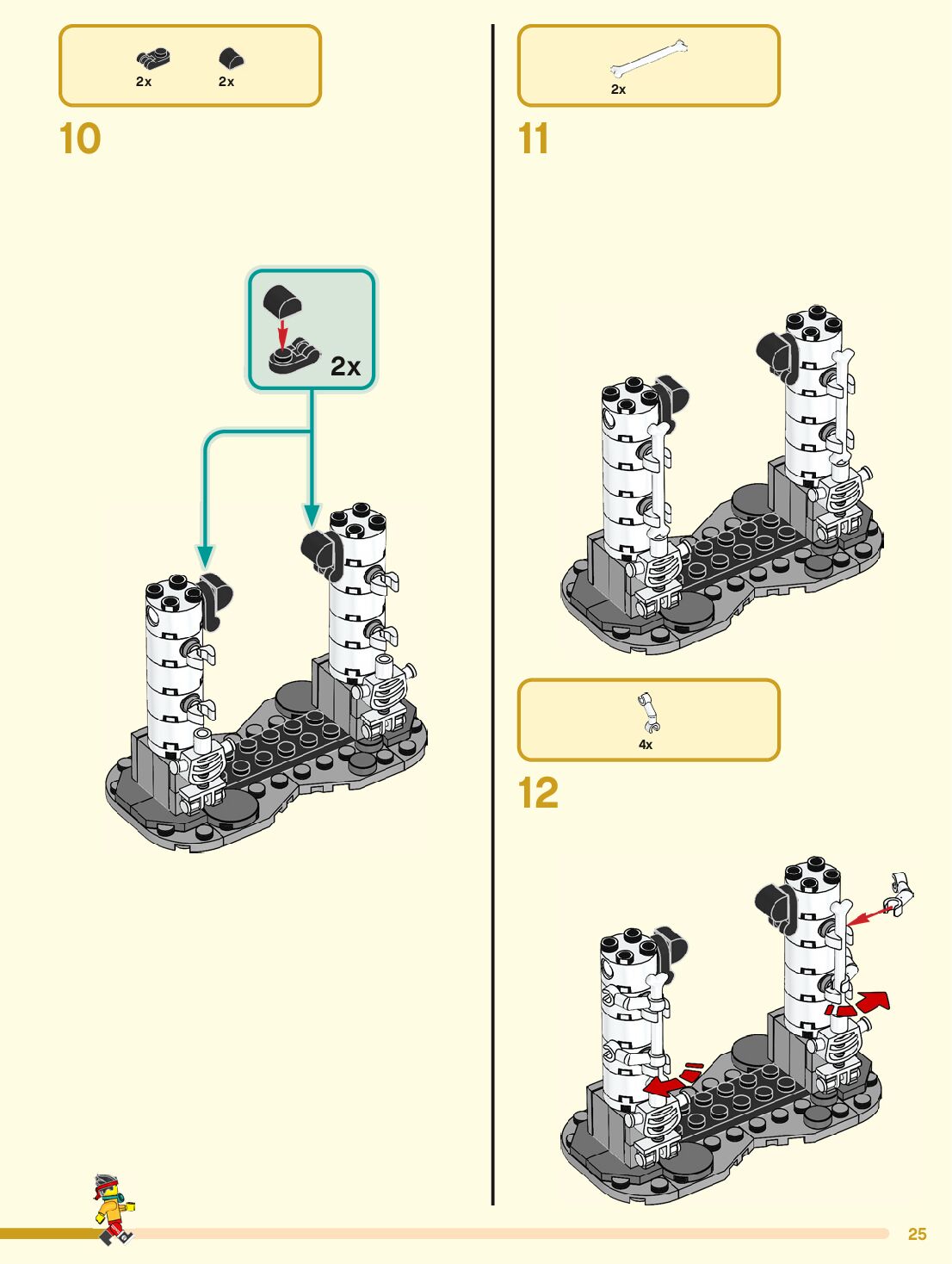 2x 2x

10

2x

2x

11

4x

12

25