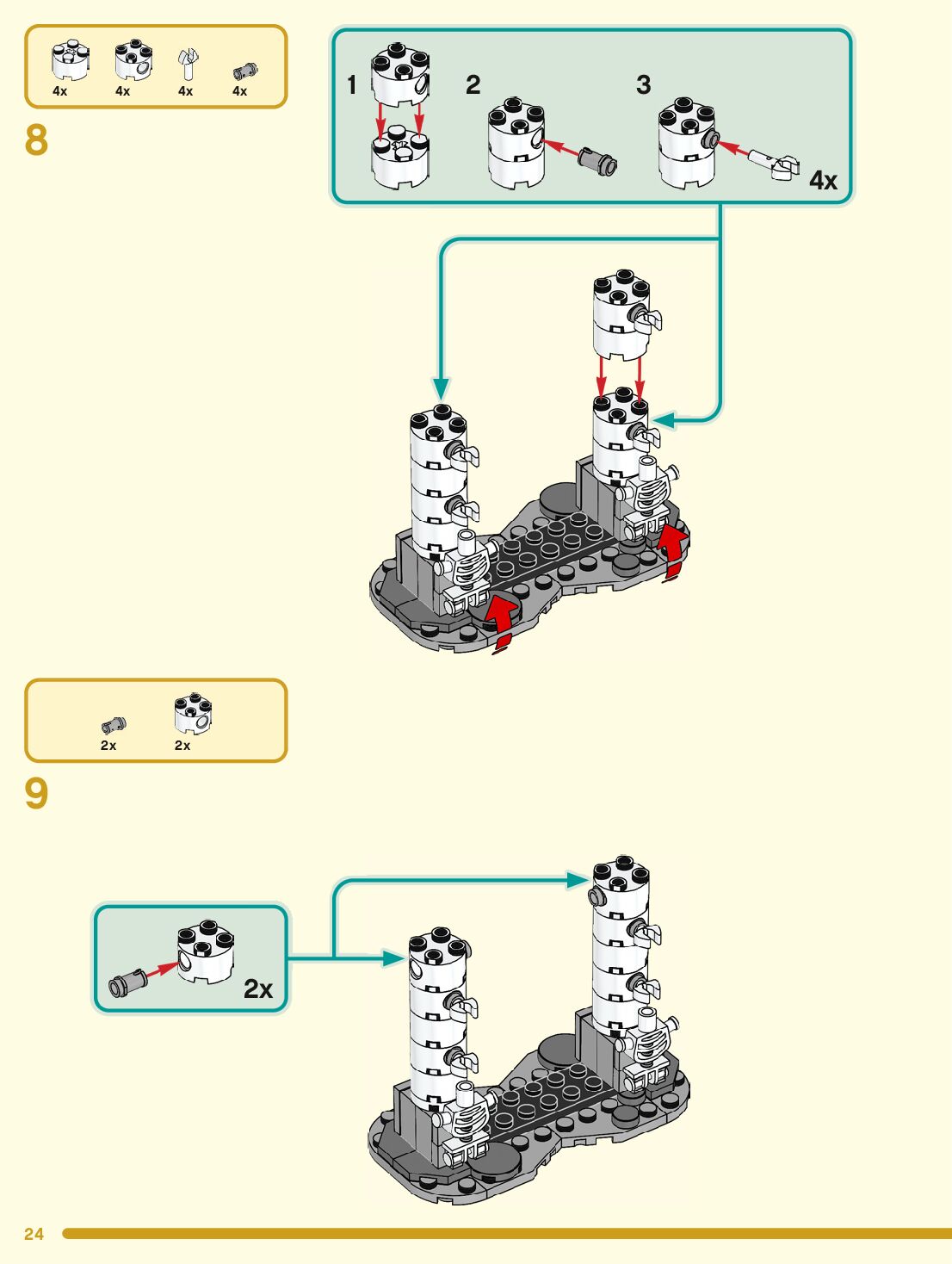 4x 4x 4x 4x

8

1 2 3

4x

2x 2x

9

2x

24