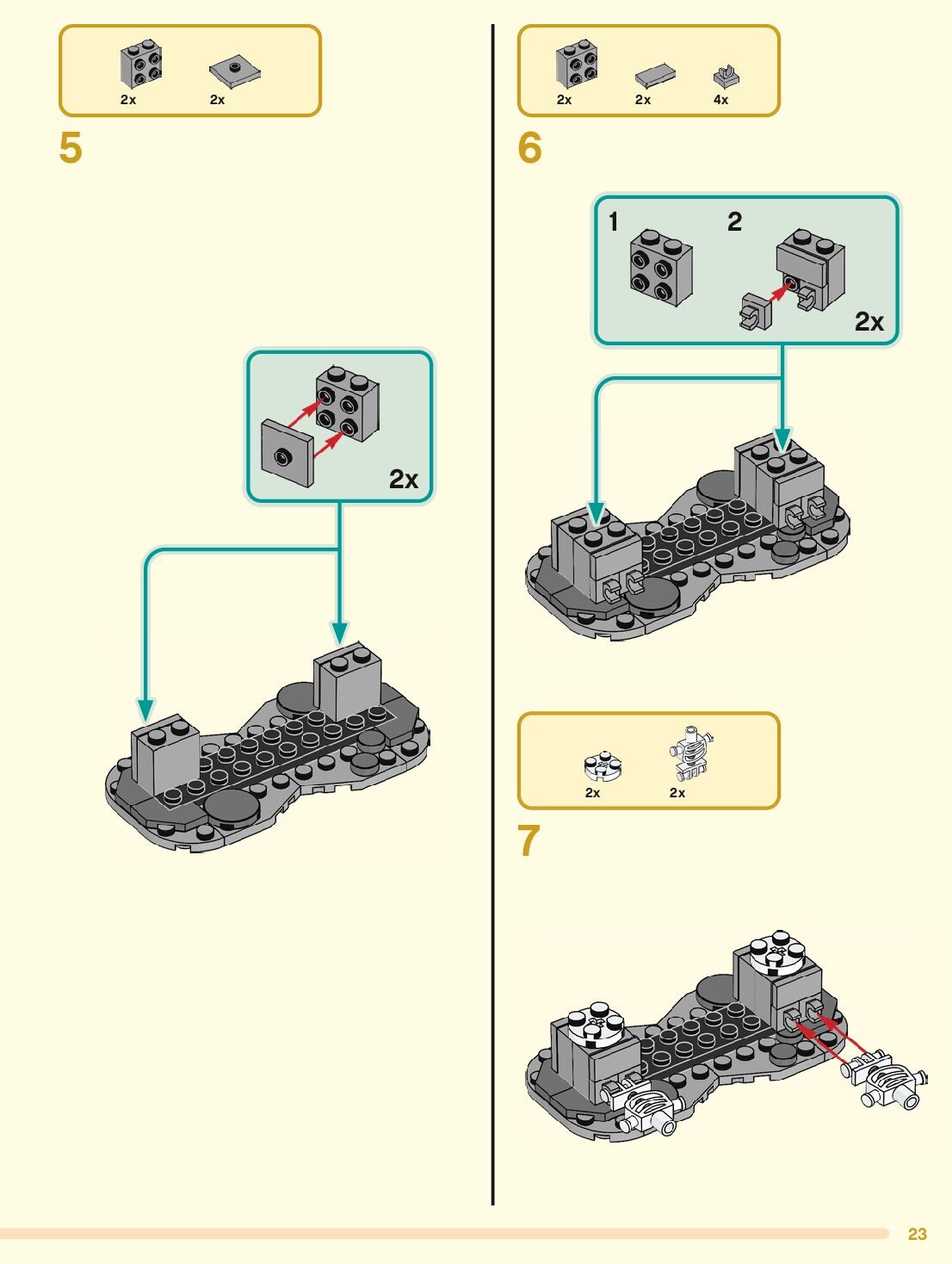 2x 2x

5

2x

2x 2x 4x

6

1 2

2x

2x 2x

7

23