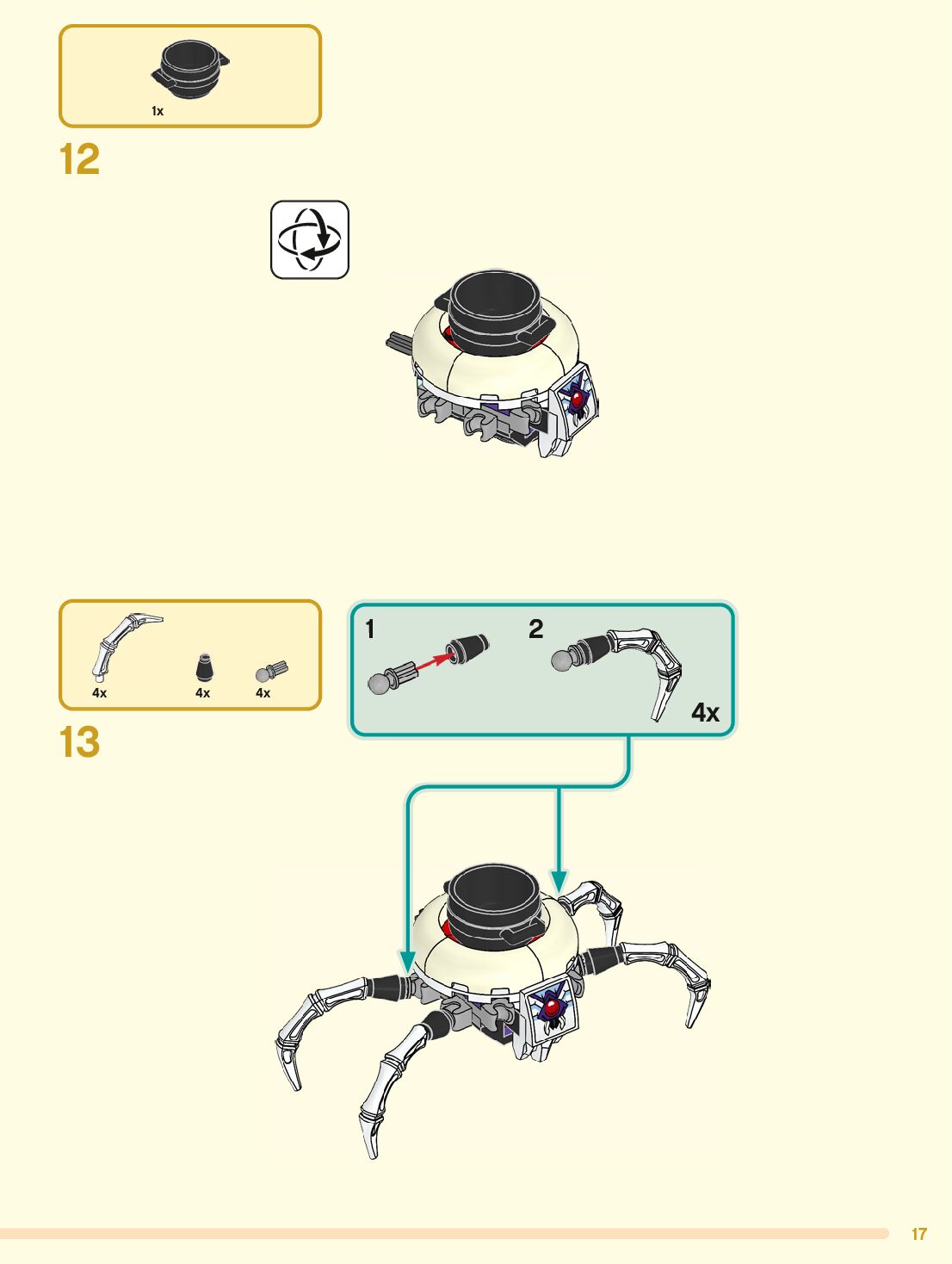 1x

12

4x 4x 4x

13

1

2

4x

17