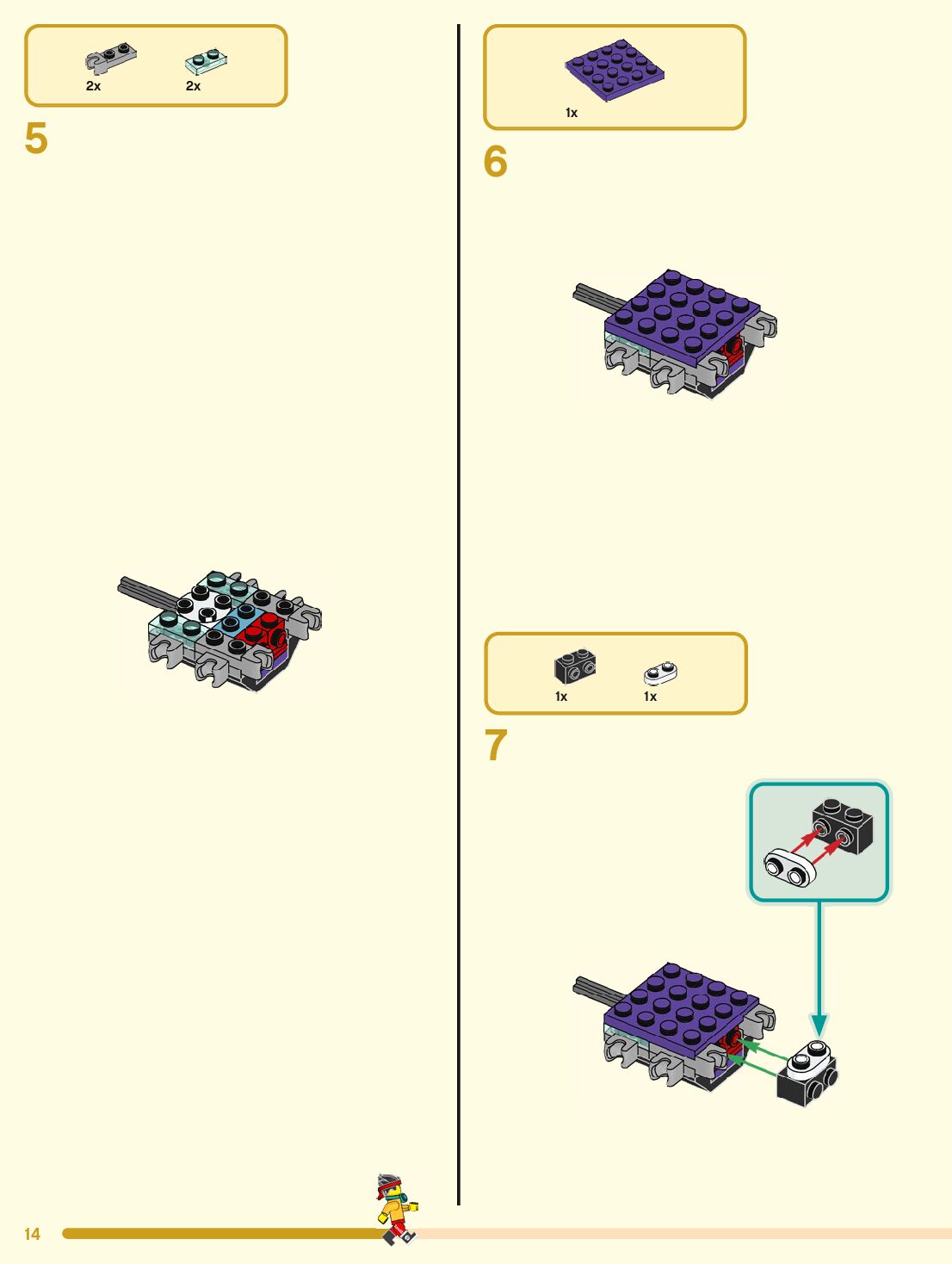 2x 2x

5

1x

6

1x 1x

7

14