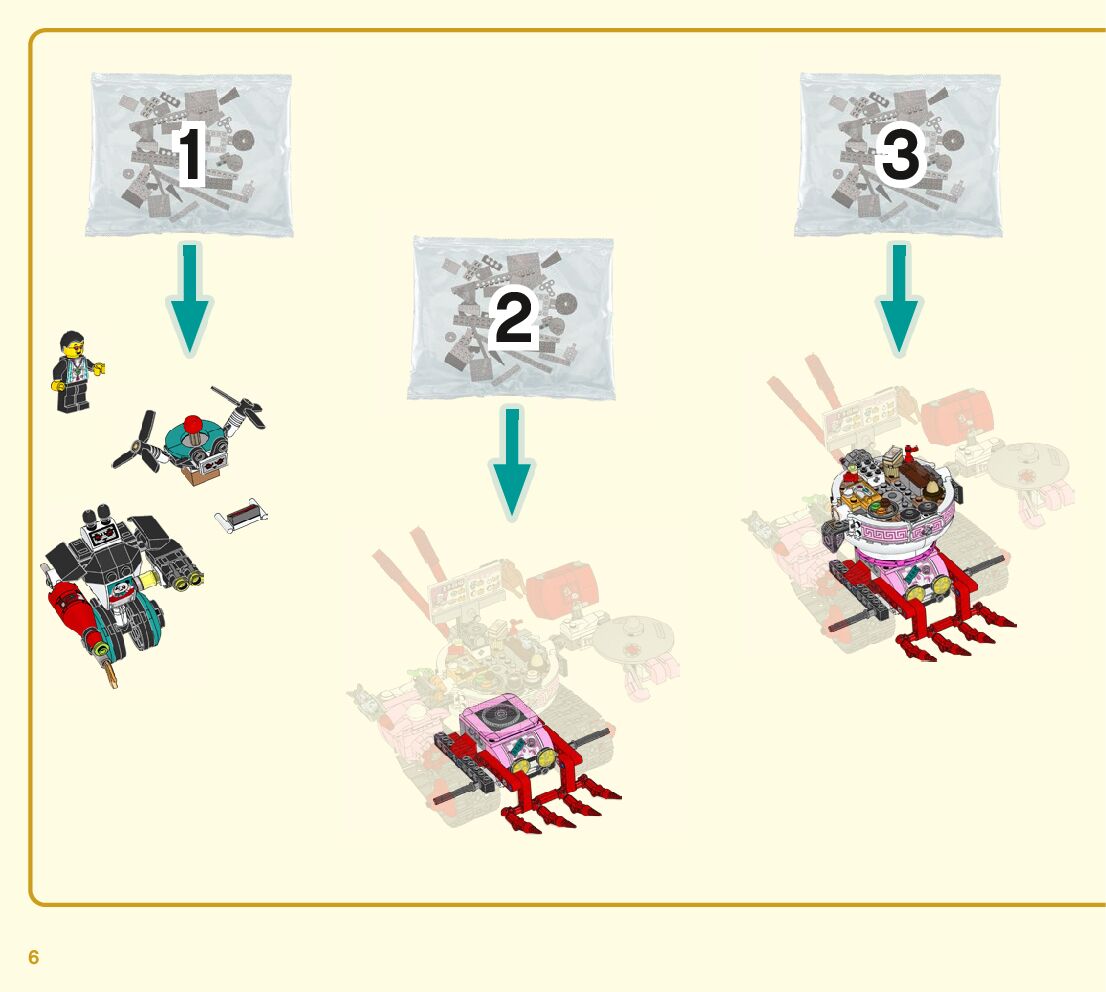 1

2

3

6