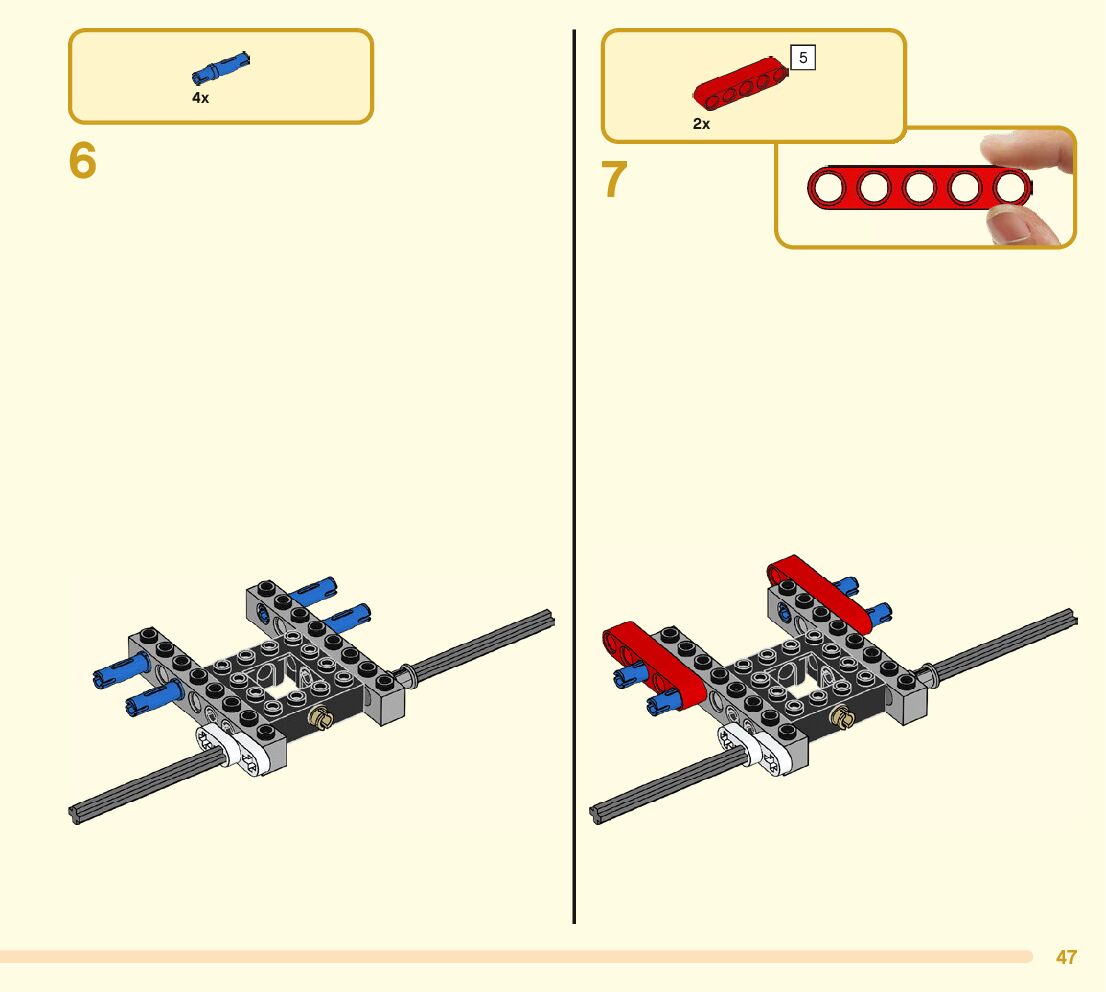 4x

6

5

2x

7

47