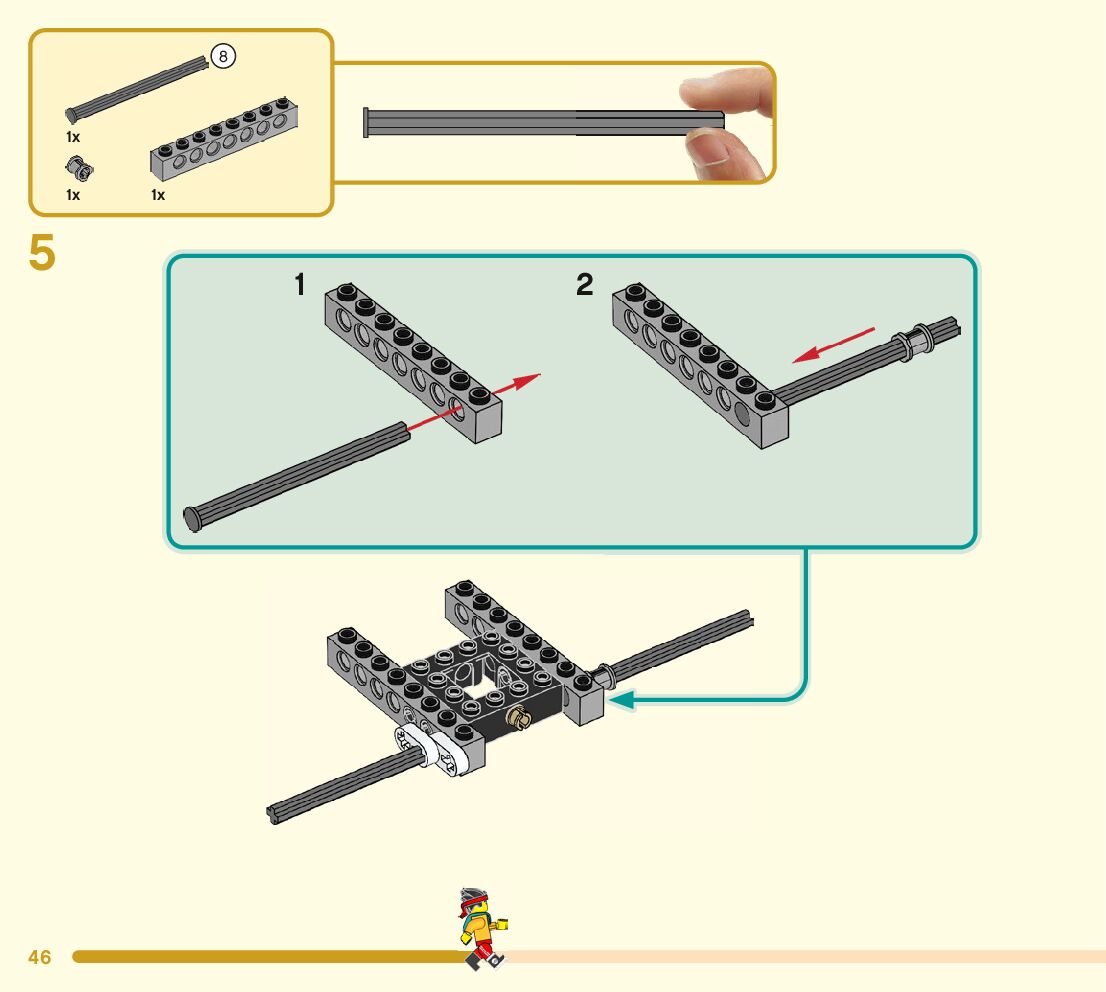 8
1x
1x
1x
5
1
2
46