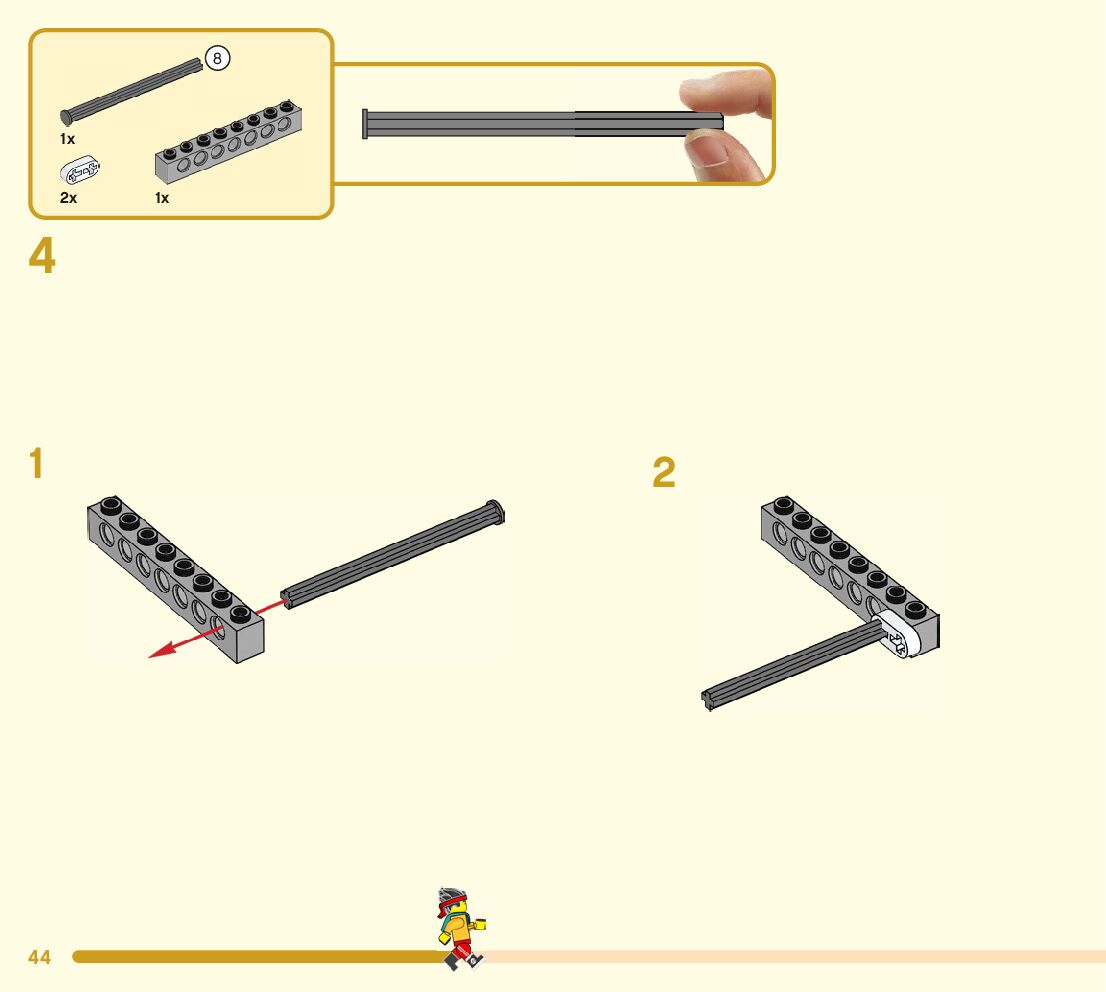 8

1x

2x

1x

4

1

2

44