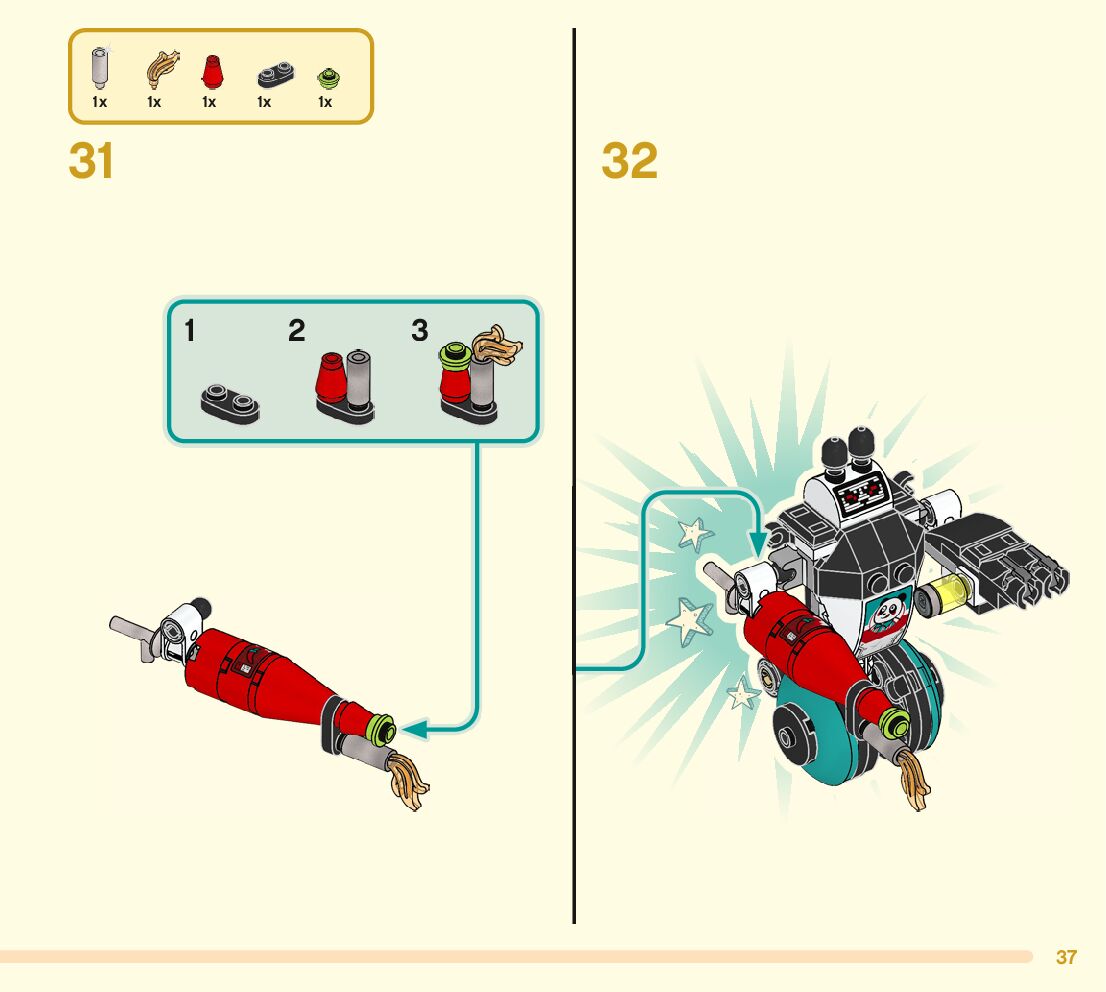 1x 1x 1x 1x 1x

31

1 2 3

32

37