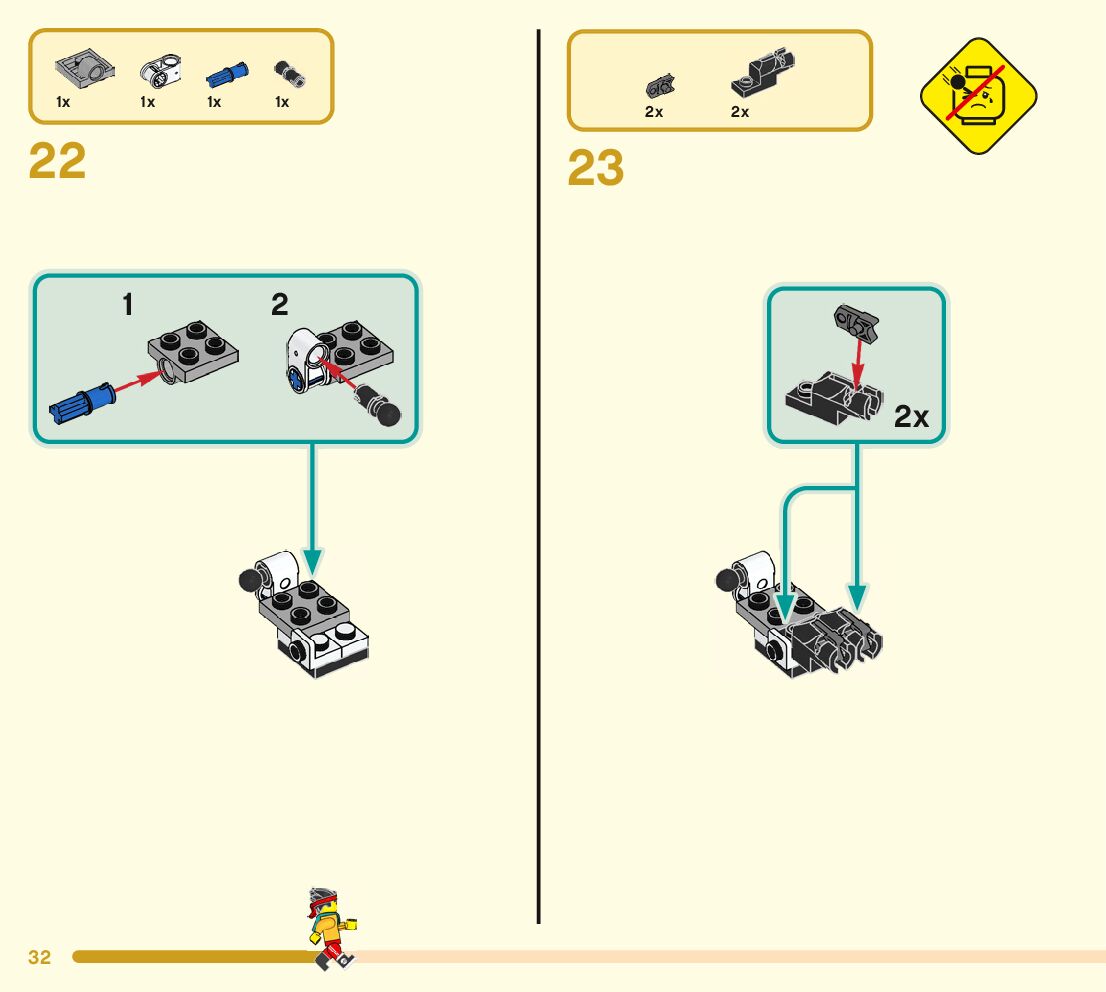 1x 1x 1x 1x

22

1 2

2x 2x

23

2x

32