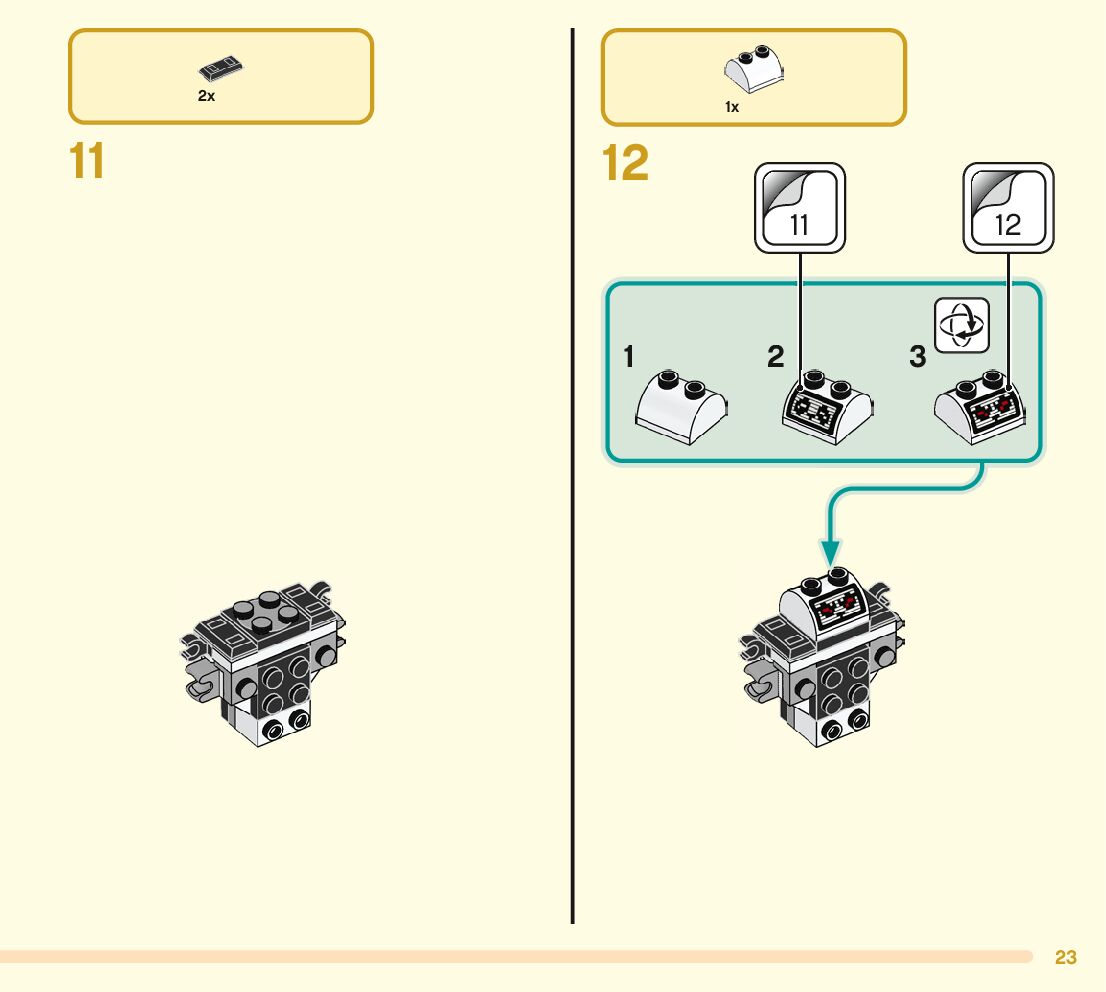 2x

11

1x

12

11

12

1

2

3

23