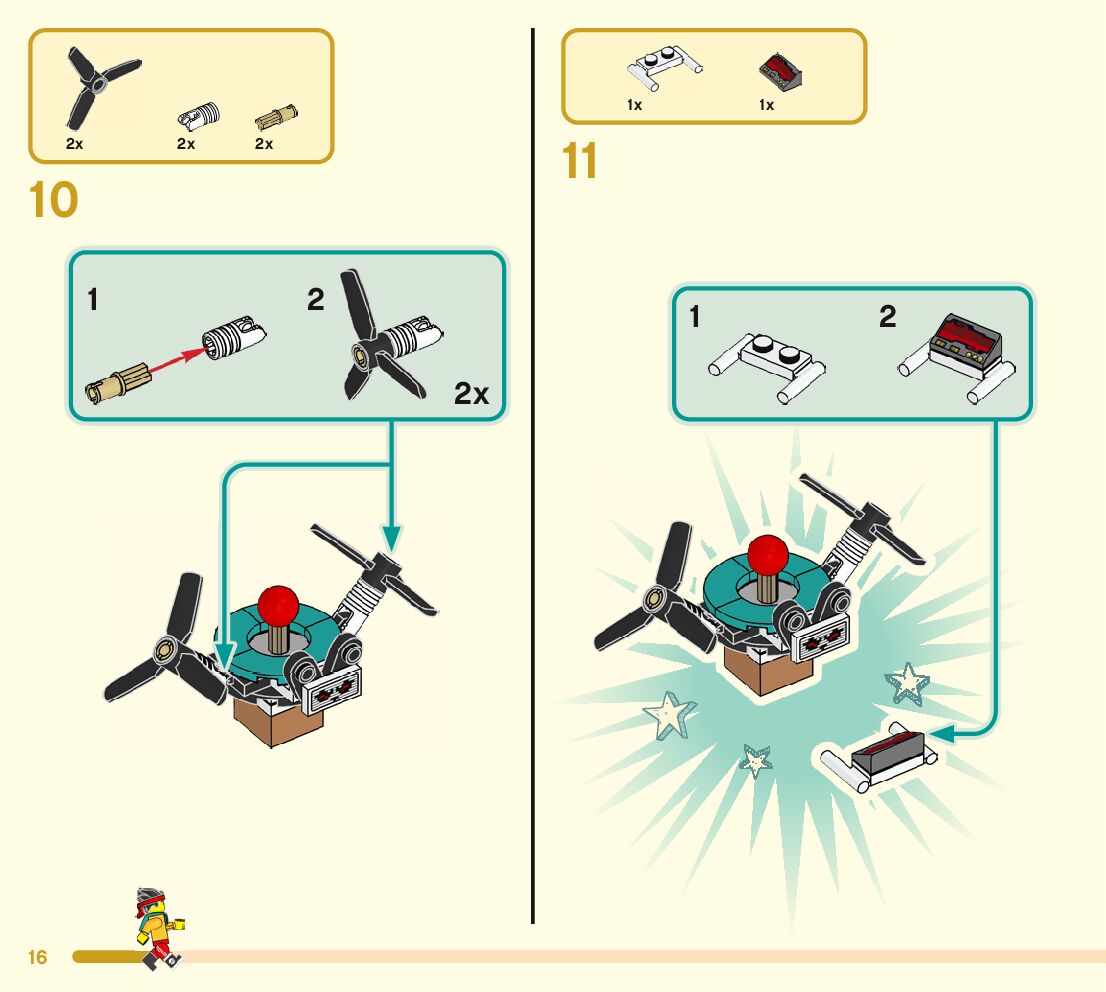 2x
2x
2x

10

1
2
2x

1x
1x

11

1
2

16