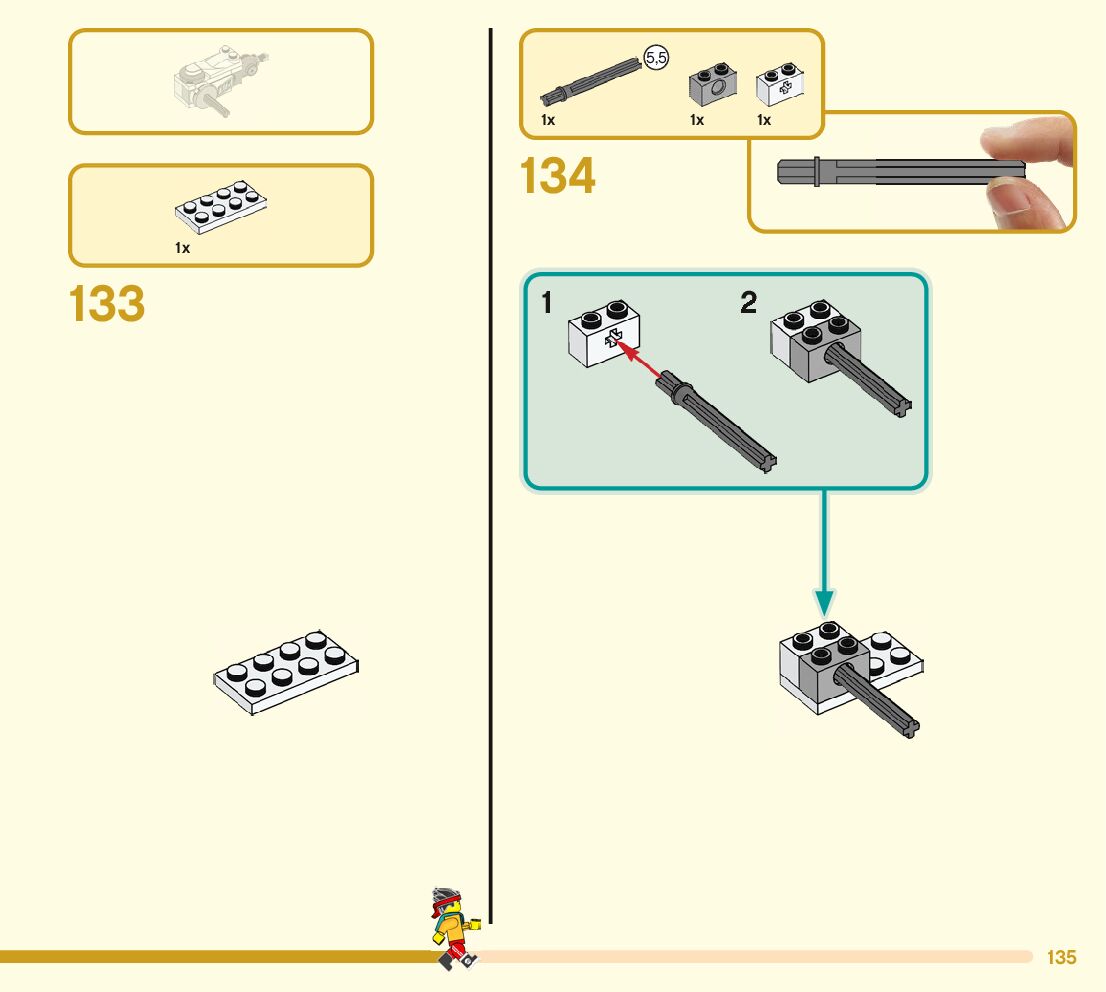 1x

133

5,5

1x

1x

1x

134

1

2

135