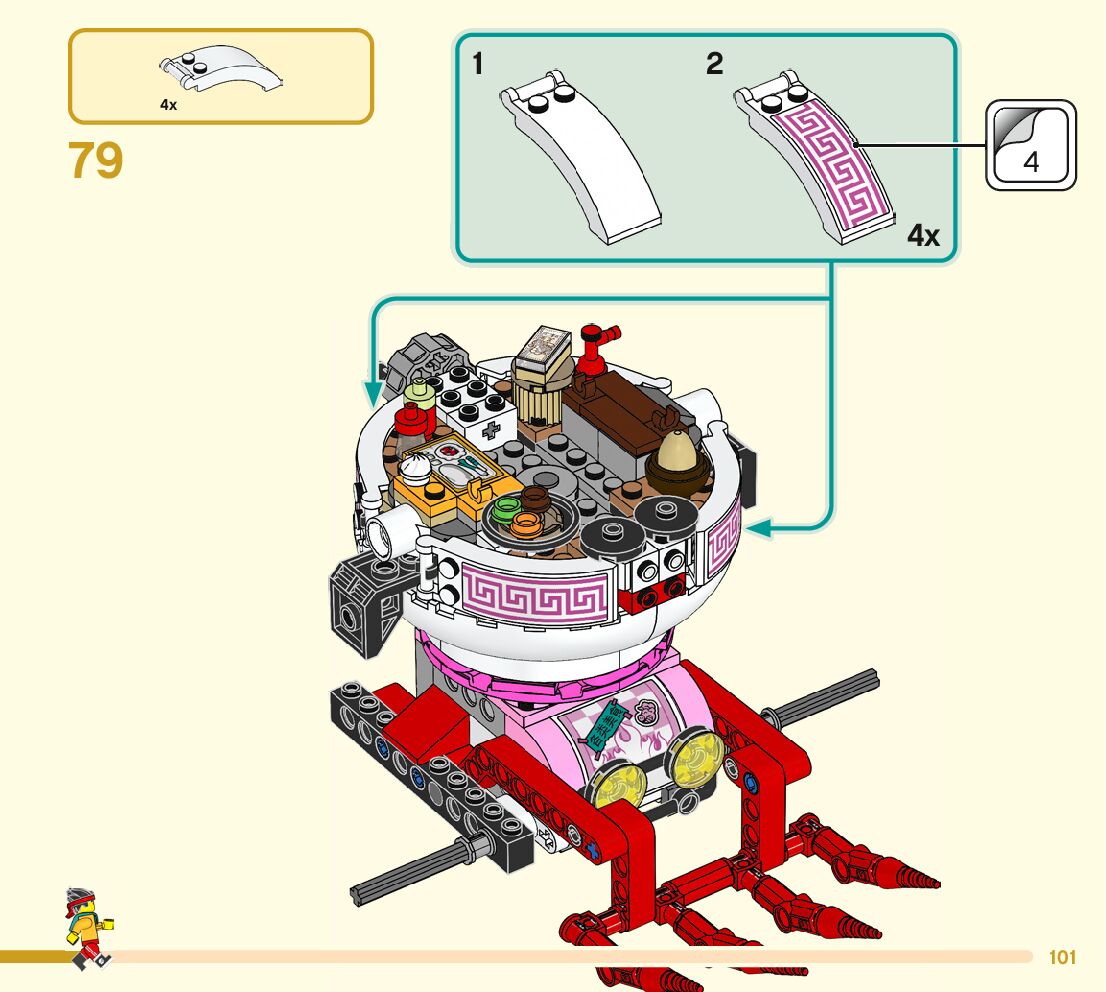 4x

79

1

2

4

4x

101