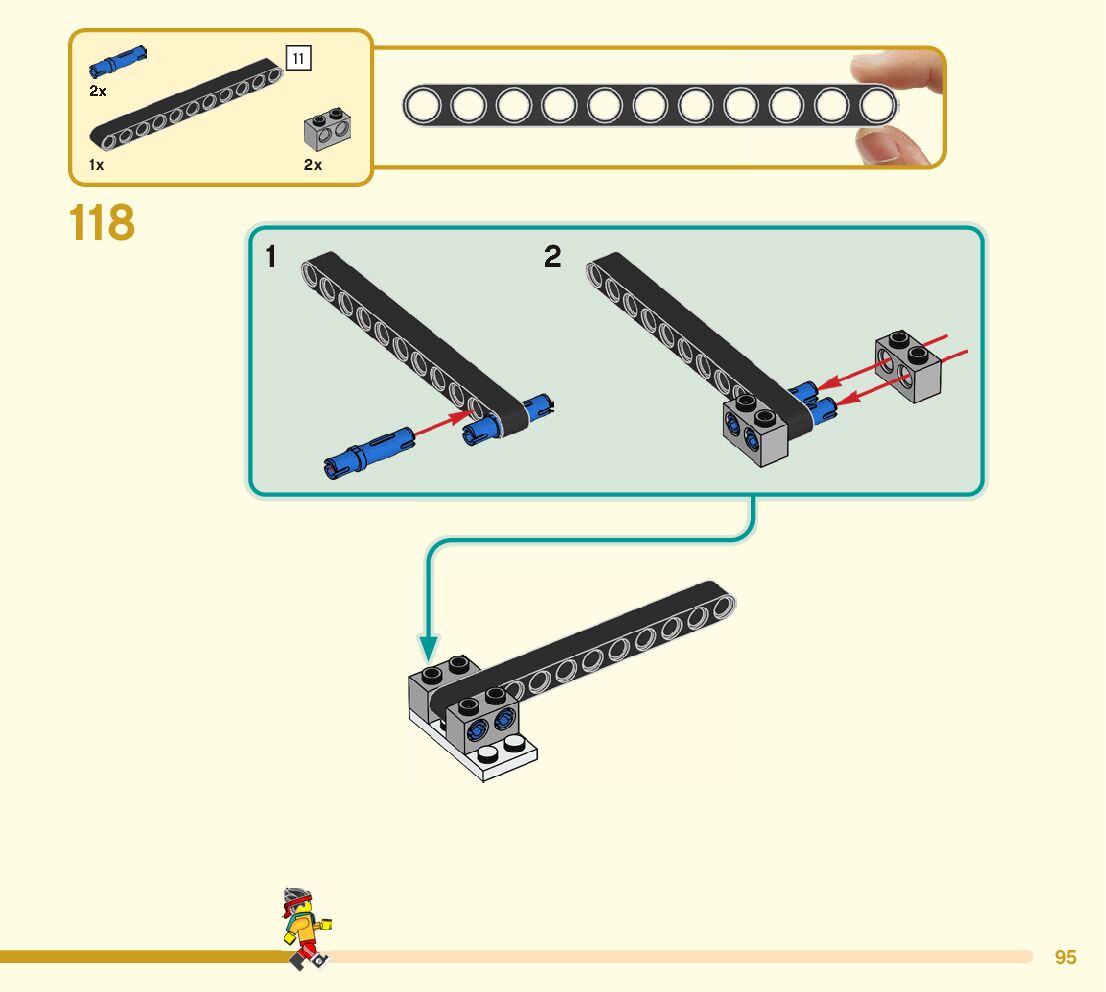 2x

11

1x

2x

118

1

2

95