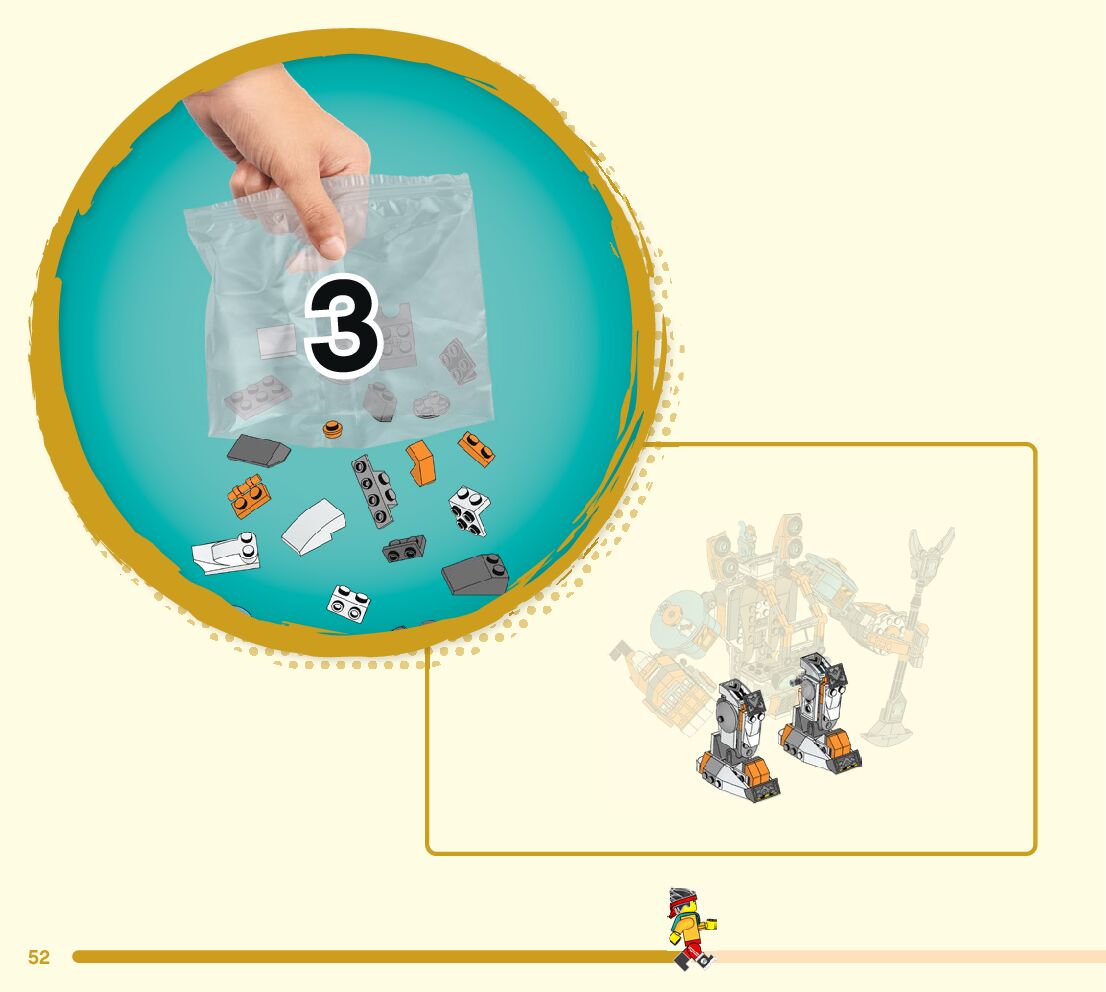 3

52